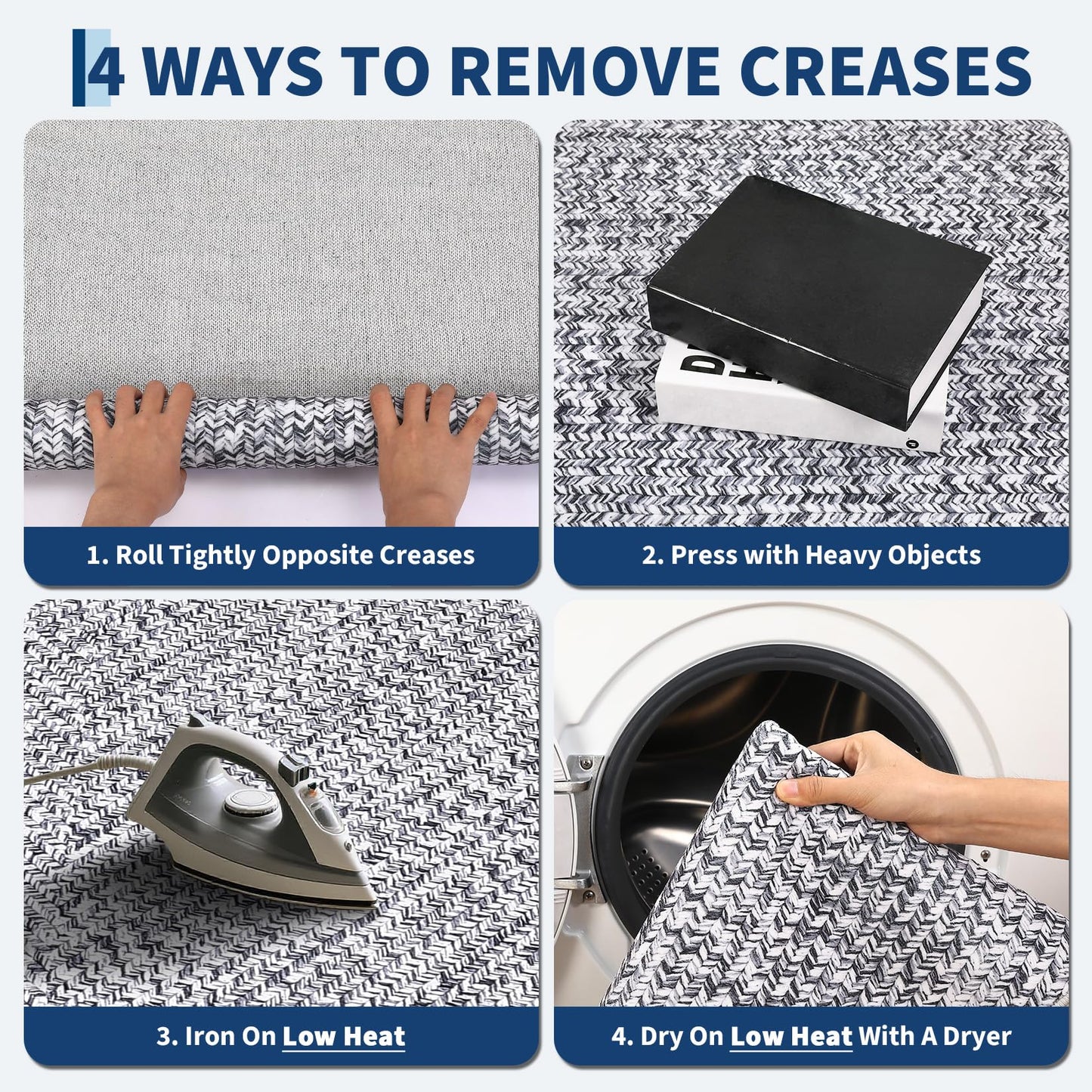 4 WAYS TO REMOVE CREASES

1. Roll Tightly Opposite Creases

2. Press with Heavy Objects

3. Iron On Low Heat

4. Dry On Low Heat With A Dryer