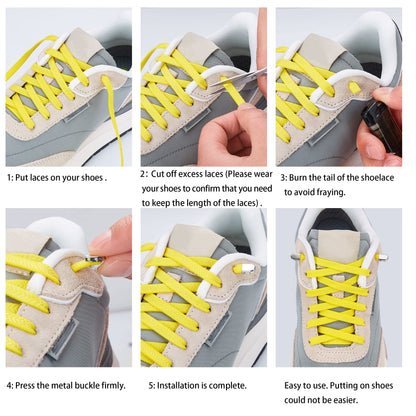 1: Put laces on your shoes .

2: Cut off excess laces (Please wear your shoes to confirm that you need to keep the length of the laces) .

3: Burn the tail of the shoelace to avoid fraying.

4: Press the metal buckle firmly.

5: Installation is complete.

Easy to use. Putting on shoes could not be easier.