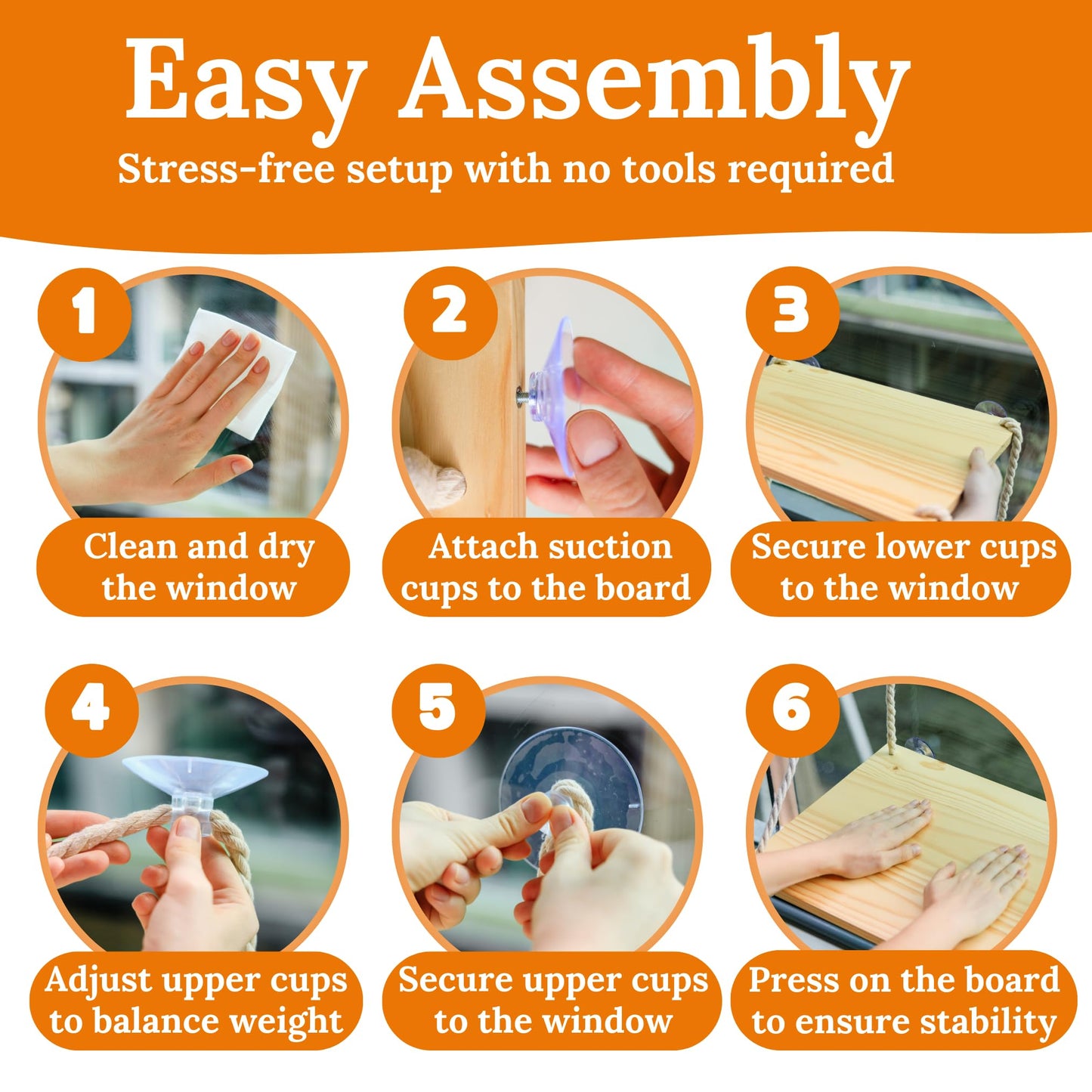 Easy Assembly

Stress-free setup with no tools required

1

Clean and dry the window

2

Attach suction cups to the board

3

Secure lower cups to the window

4

Adjust upper cups to balance weight

5

Secure upper cups to the window

6

Press on the board to ensure stability