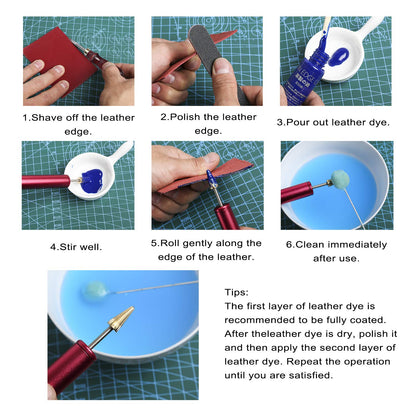 EDGE

1.Shave off the leather edge.

2.Polish the leather edge.

3.Pour out leather dye.

4.Stir well.

5.Roll gently along the edge of the leather.

6.Clean immediately after use.

Tips:
The first layer of leather dye is recommended to be fully coated. After theleather dye is dry, polish it and then apply the second layer of leather dye. Repeat the operation until you are satisfied.