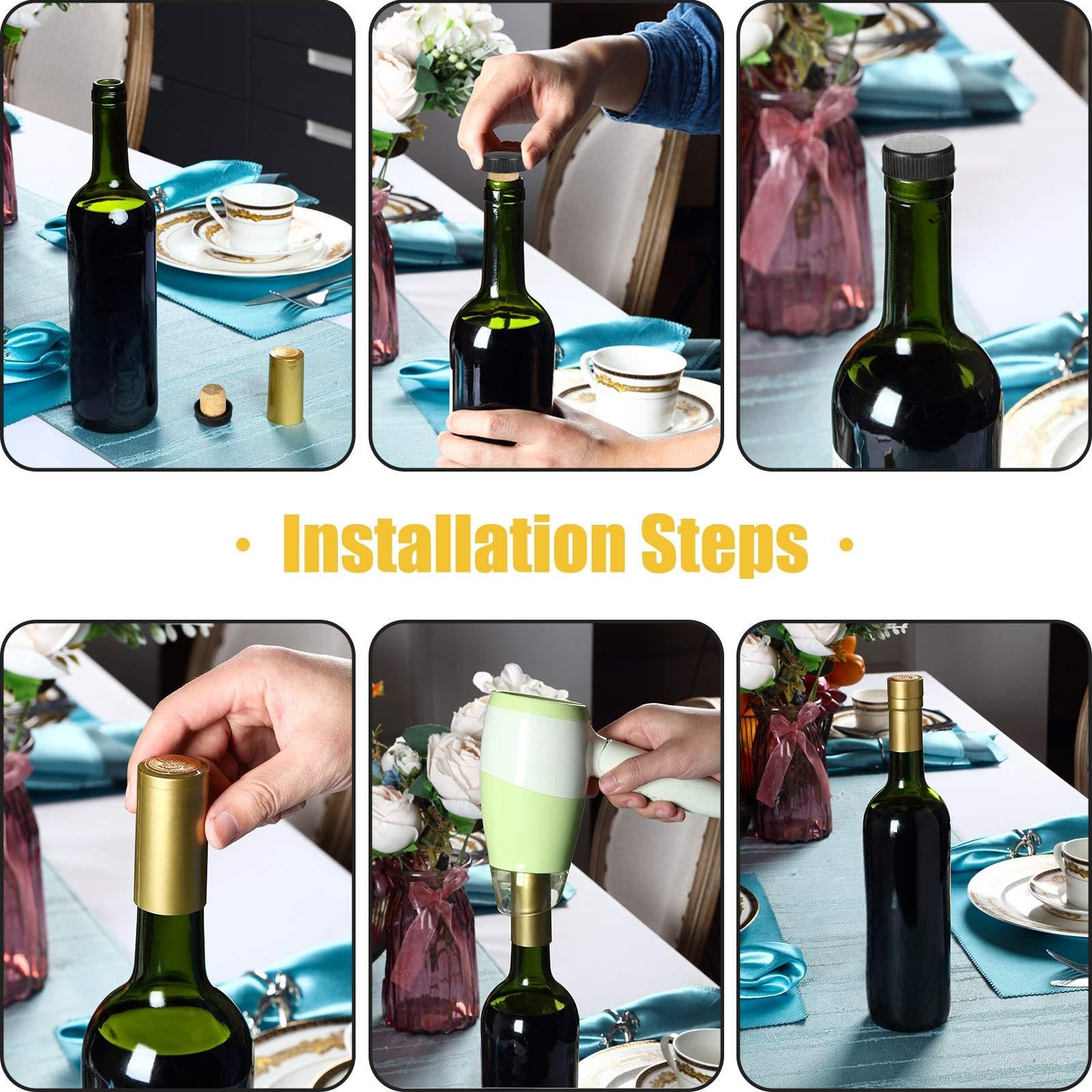 · Installation Steps ·