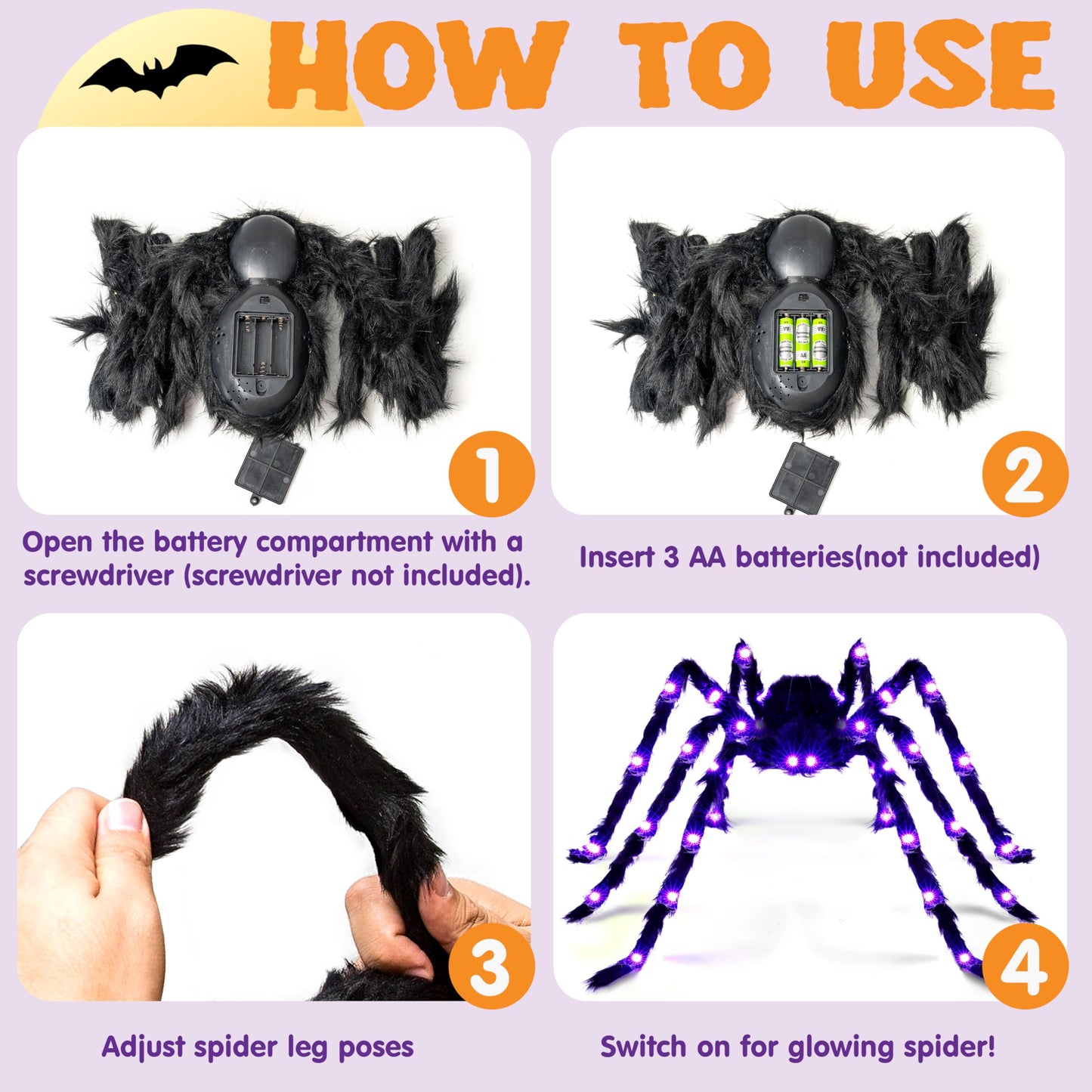 HOW TO USE

1

Open the battery compartment with a screwdriver (screwdriver not included).

2

Insert 3 AA batteries(not included)

3

Adjust spider leg poses

4

Switch on for glowing spider!