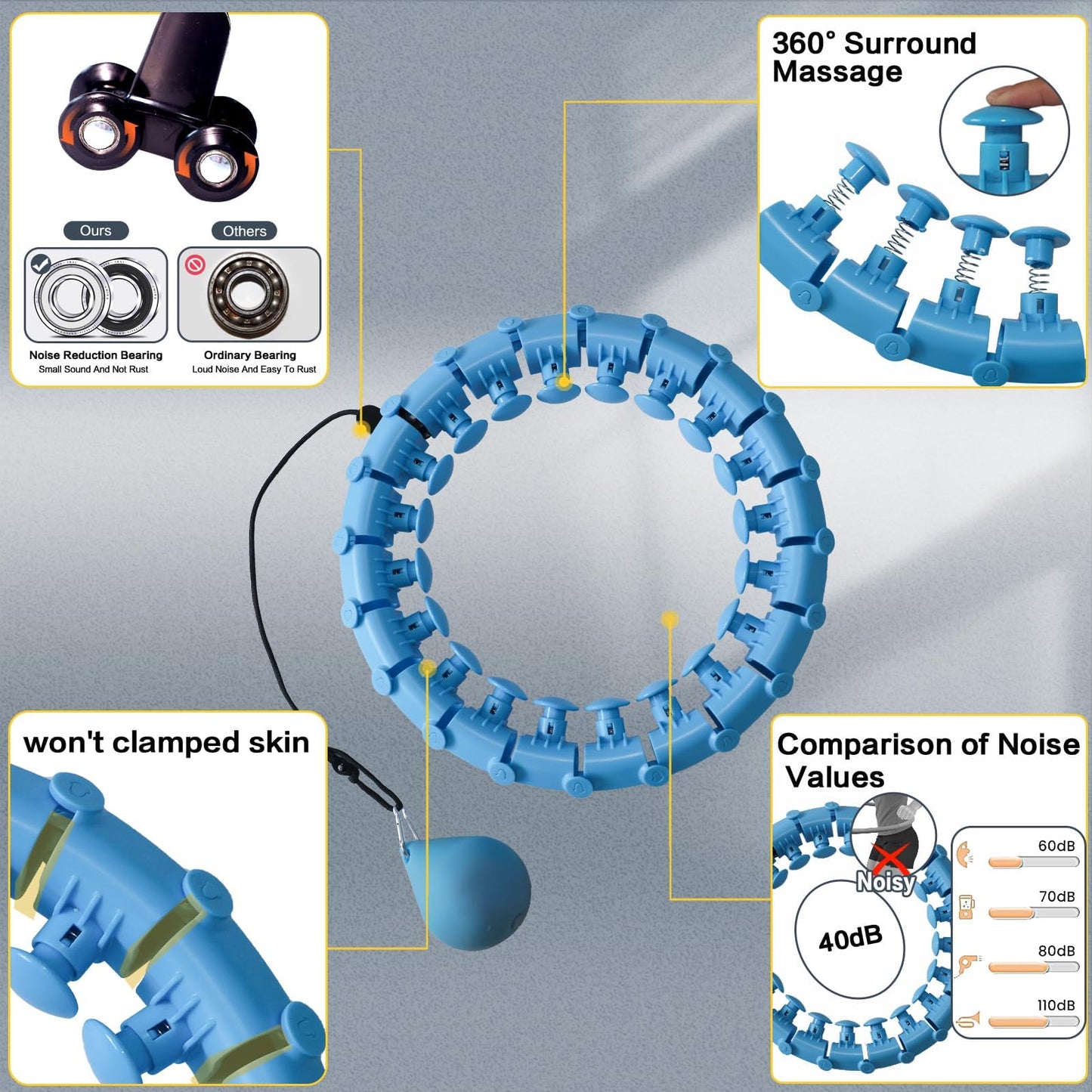 Ours

Others

Noise Reduction Bearing
Small Sound And Not Rust

Ordinary Bearing
Loud Noise And Easy To Rust

360° Surround Massage

won't clamped skin

Comparison of Noise Values

Noisy

40dB

60dB

70dB

80dB

110dB