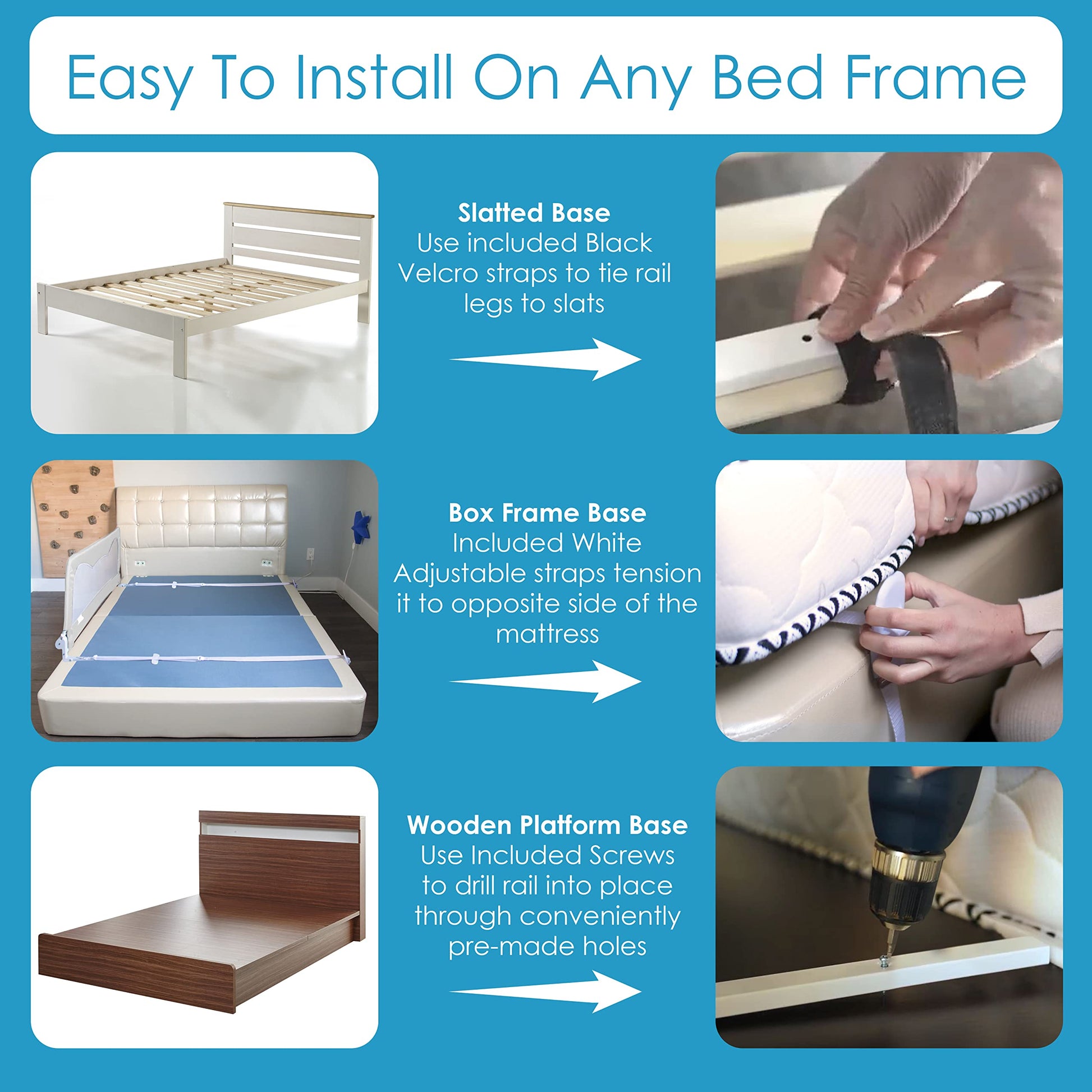 Easy To Install On Any Bed Frame

Slatted Base
Use included Black Velcro straps to tie rail legs to slats

Box Frame Base
Included White Adjustable straps tension it to opposite side of the mattress

Wooden Platform Base
Use Included Screws to drill rail into place through conveniently pre-made holes