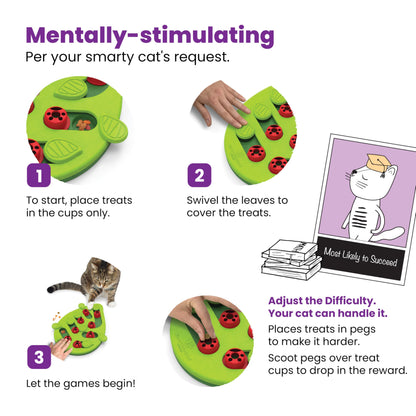 Mentally-stimulating
Per your smarty cat's request.

1
To start, place treats in the cups only.

2
Swivel the leaves to cover the treats.

Most Likely to Succeed

3
Let the games begin!

Adjust the Difficulty.
Your cat can handle it.
Places treats in pegs to make it harder.
Scoot pegs over treat cups to drop in the reward.