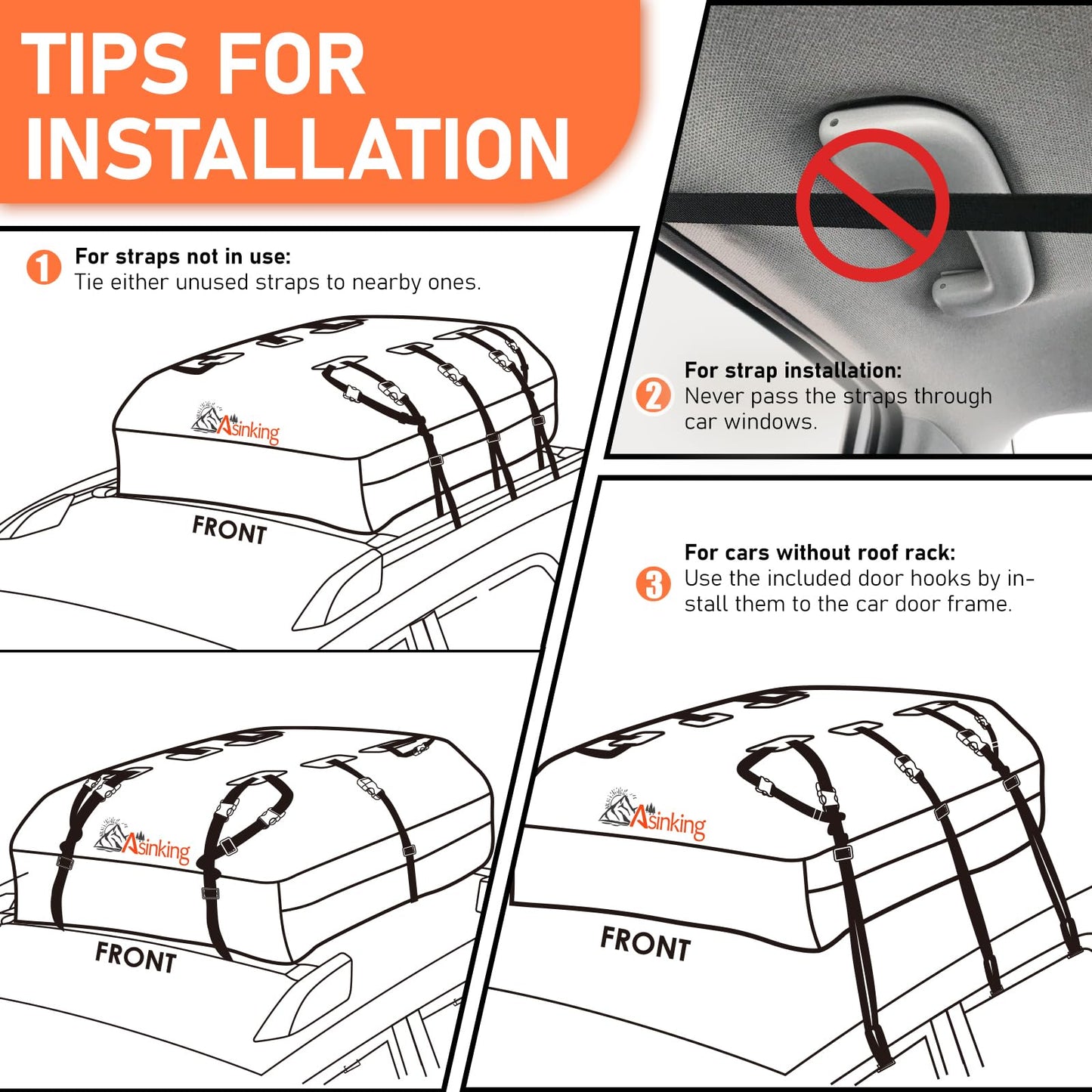 TIPS FOR INSTALLATION

1 For straps not in use:
Tie either unused straps to nearby ones.

Asinking

FRONT

2 For strap installation:
Never pass the straps through car windows.

3 For cars without roof rack:
Use the included door hooks by install them to the car door frame.

Asinking

FRONT

Asinking

FRONT