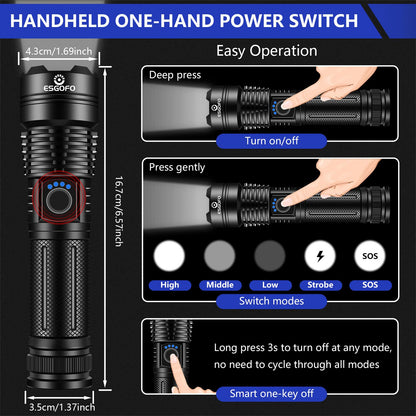 HANDHELD ONE-HAND POWER SWITCH

4.3cm/1.69inch

ESGOFO

16.7cm/6.57inch

3.5cm/1.37inch

Easy Operation

Deep press

Turn on/off

Press gently

SOS

High

Middle

Low

Strobe

SOS

Switch modes

Long press 3s to turn off at any mode, no need to cycle through all modes

Smart one-key off