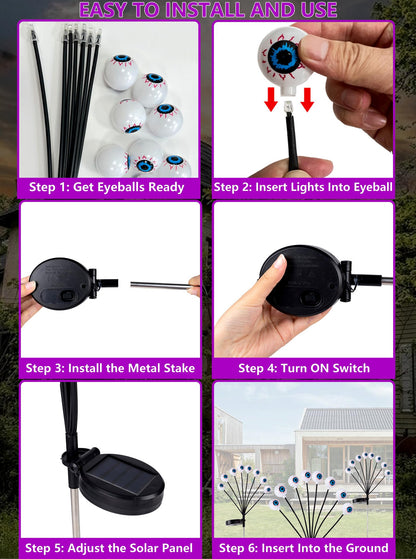 EASY TO INSTALL AND USE

Step 1: Get Eyeballs Ready

Step 2: Insert Lights Into Eyeball

Step 3: Install the Metal Stake

Step 4: Turn ON Switch

Step 5: Adjust the Solar Panel

Step 6: Insert Into the Ground