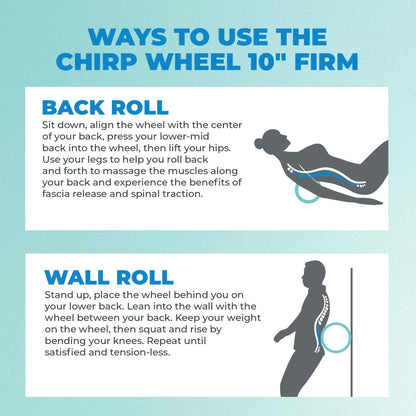 WAYS TO USE THE CHIRP WHEEL 10" FIRM

BACK ROLL

Sit down, align the wheel with the center of your back, press your lower-mid back into the wheel, then lift your hips. Use your legs to help you roll back and forth to massage the muscles along your back and experience the benefits of fascia release and spinal traction.

WALL ROLL

Stand up, place the wheel behind you on your lower back. Lean into the wall with the wheel between your back. Keep your weight on the wheel, then squat and rise by bending your knees. Repeat until satisfied and tension-less.