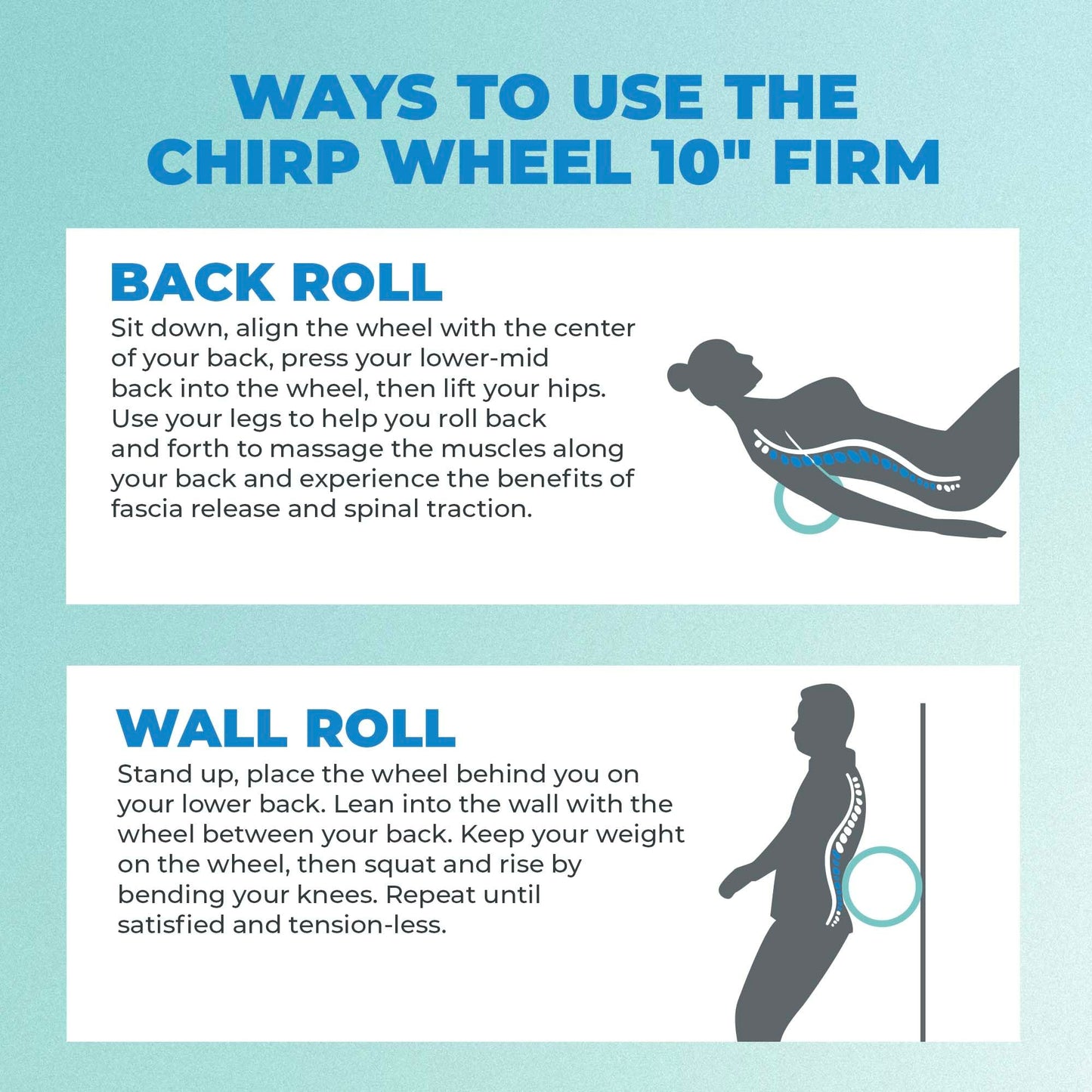 WAYS TO USE THE CHIRP WHEEL 10" FIRM

BACK ROLL

Sit down, align the wheel with the center of your back, press your lower-mid back into the wheel, then lift your hips. Use your legs to help you roll back and forth to massage the muscles along your back and experience the benefits of fascia release and spinal traction.

WALL ROLL

Stand up, place the wheel behind you on your lower back. Lean into the wall with the wheel between your back. Keep your weight on the wheel, then squat and rise by bending your knees. Repeat until satisfied and tension-less.