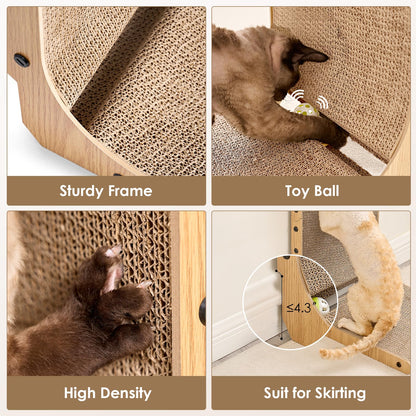 Sturdy Frame

Toy Ball

High Density

≤4.3

Suit for Skirting