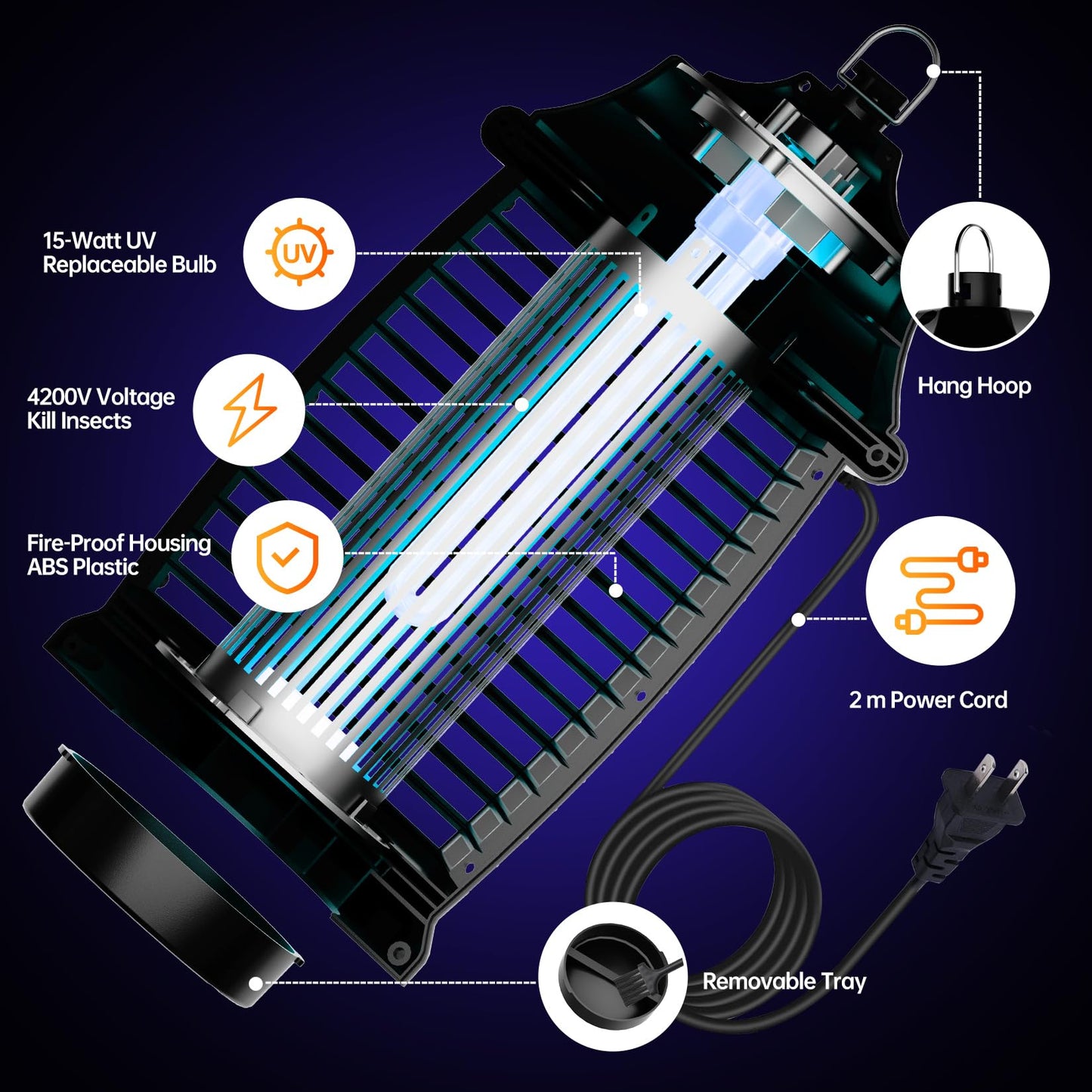 15-Watt UV
Replaceable Bulb

UV

4200V Voltage
Kill Insects

Fire-Proof Housing
ABS Plastic

Hang Hoop

2 m Power Cord

Removable Tray