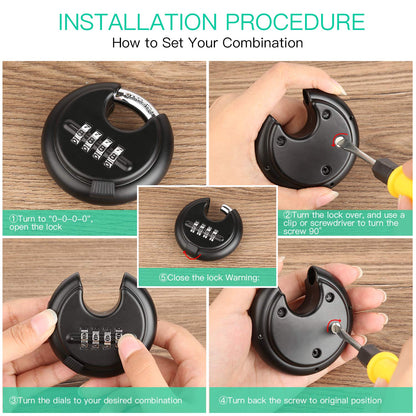 INSTALLATION PROCEDURE

How to Set Your Combination

①Turn to "0-0-0-0", open the lock

②Turn the lock over, and use a clip or screwdriver to turn the screw 90°

⑤Close the lock Warning:

③Turn the dials to your desired combination

④Turn back the screw to original position