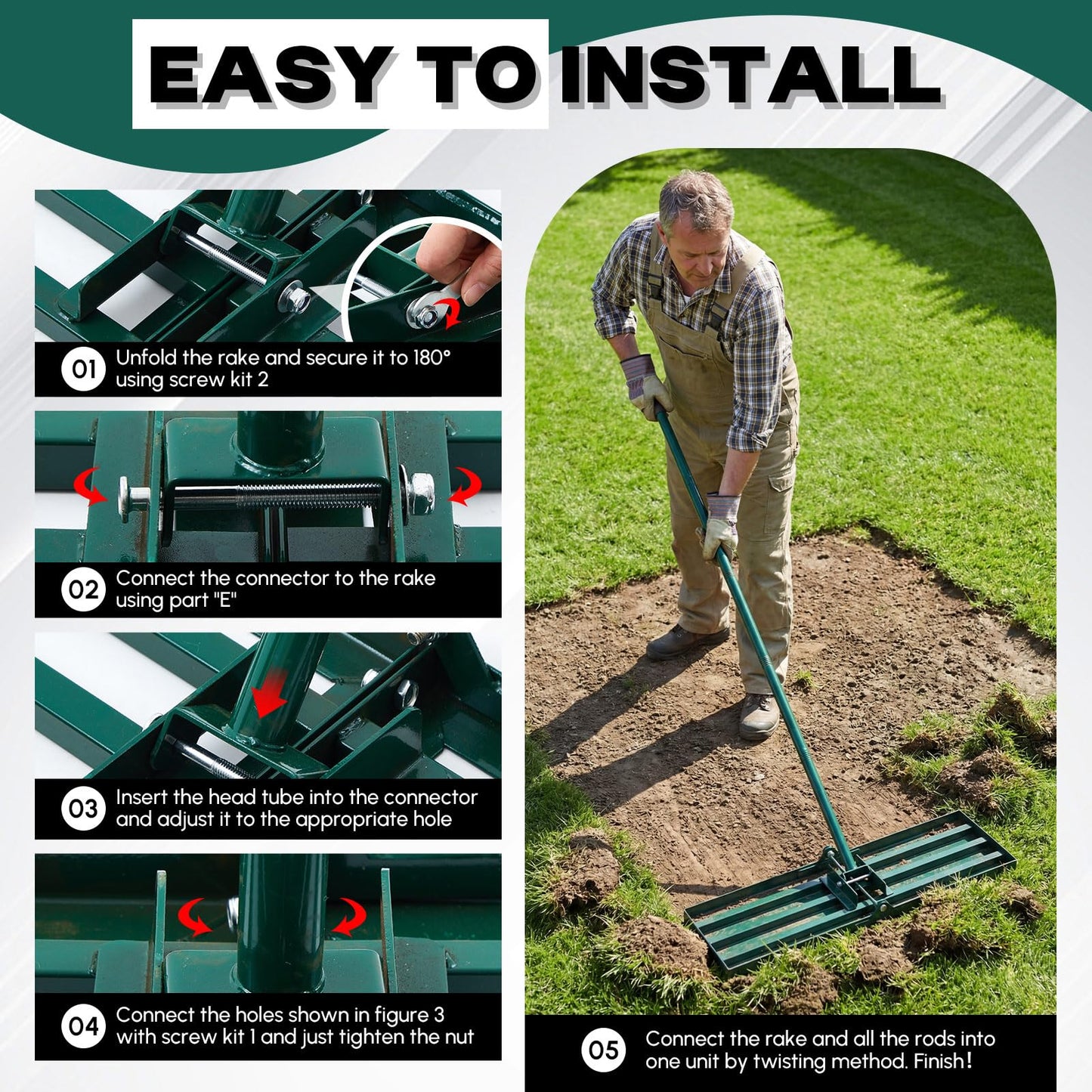 EASY TO INSTALL

01 Unfold the rake and secure it to 180° using screw kit 2

02 Connect the connector to the rake using part "E"

03 Insert the head tube into the connector and adjust it to the appropriate hole

04 Connect the holes shown in figure 3 with screw kit 1 and just tighten the nut

05 Connect the rake and all the rods into one unit by twisting method. Finish!