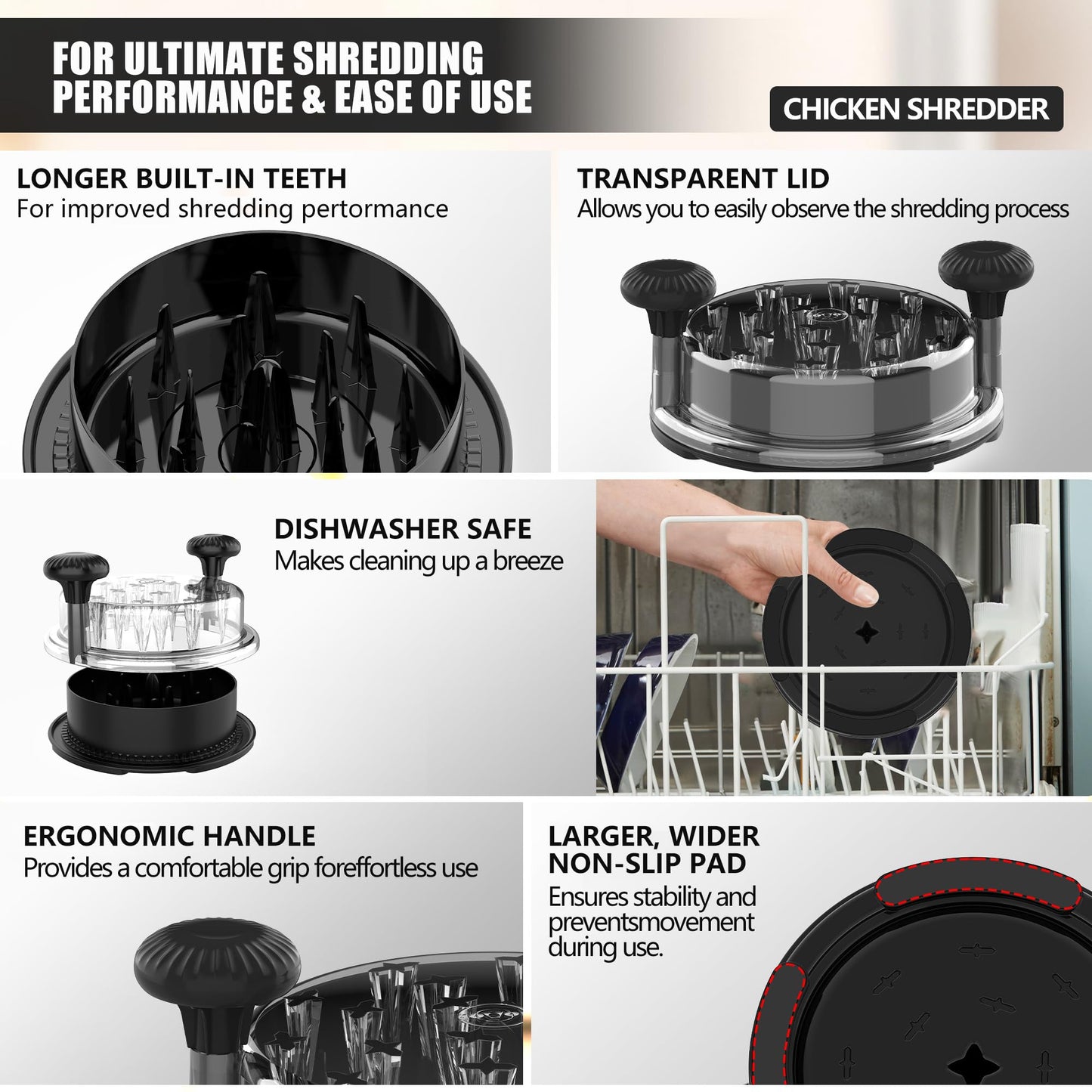 FOR ULTIMATE SHREDDING PERFORMANCE & EASE OF USE

CHICKEN SHREDDER

LONGER BUILT-IN TEETH
For improved shredding pertormance

TRANSPARENT LID
Allows you to easily observe the shredding process

DISHWASHER SAFE
Makes cleaning up a breeze

ERGONOMIC HANDLE
Provides a comfortable grip foreffortless use

LARGER, WIDER NON-SLIP PAD
Ensures stability and preventsmovement during use.