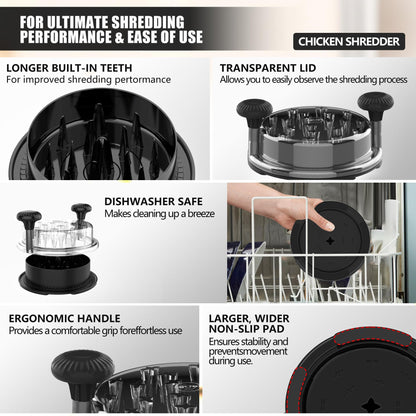 FOR ULTIMATE SHREDDING PERFORMANCE & EASE OF USE

CHICKEN SHREDDER

LONGER BUILT-IN TEETH
For improved shredding pertormance

TRANSPARENT LID
Allows you to easily observe the shredding process

DISHWASHER SAFE
Makes cleaning up a breeze

ERGONOMIC HANDLE
Provides a comfortable grip foreffortless use

LARGER, WIDER NON-SLIP PAD
Ensures stability and preventsmovement during use.