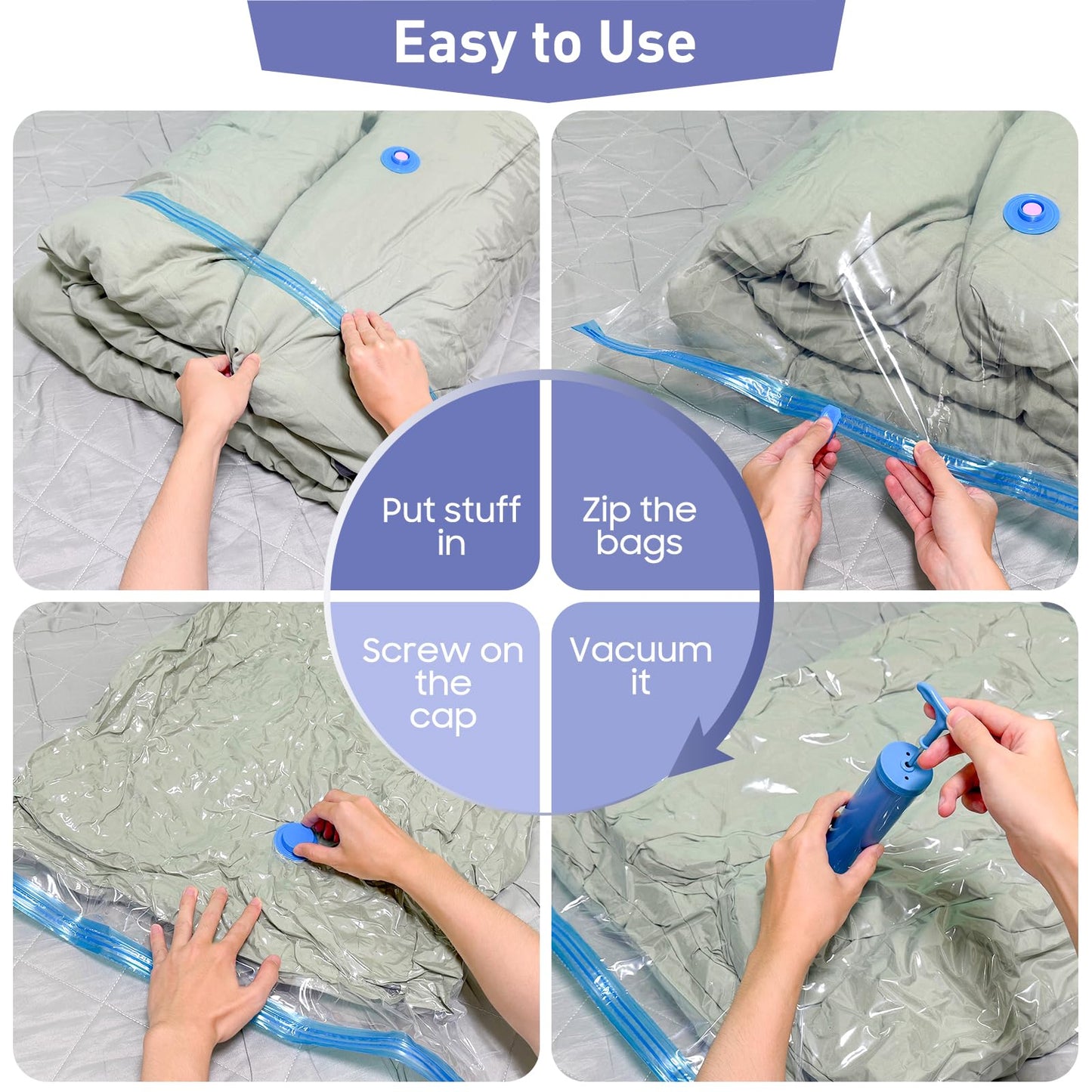 Easy to Use

Put stuff in

Zip the bags

Screw on the cap

Vacuum it