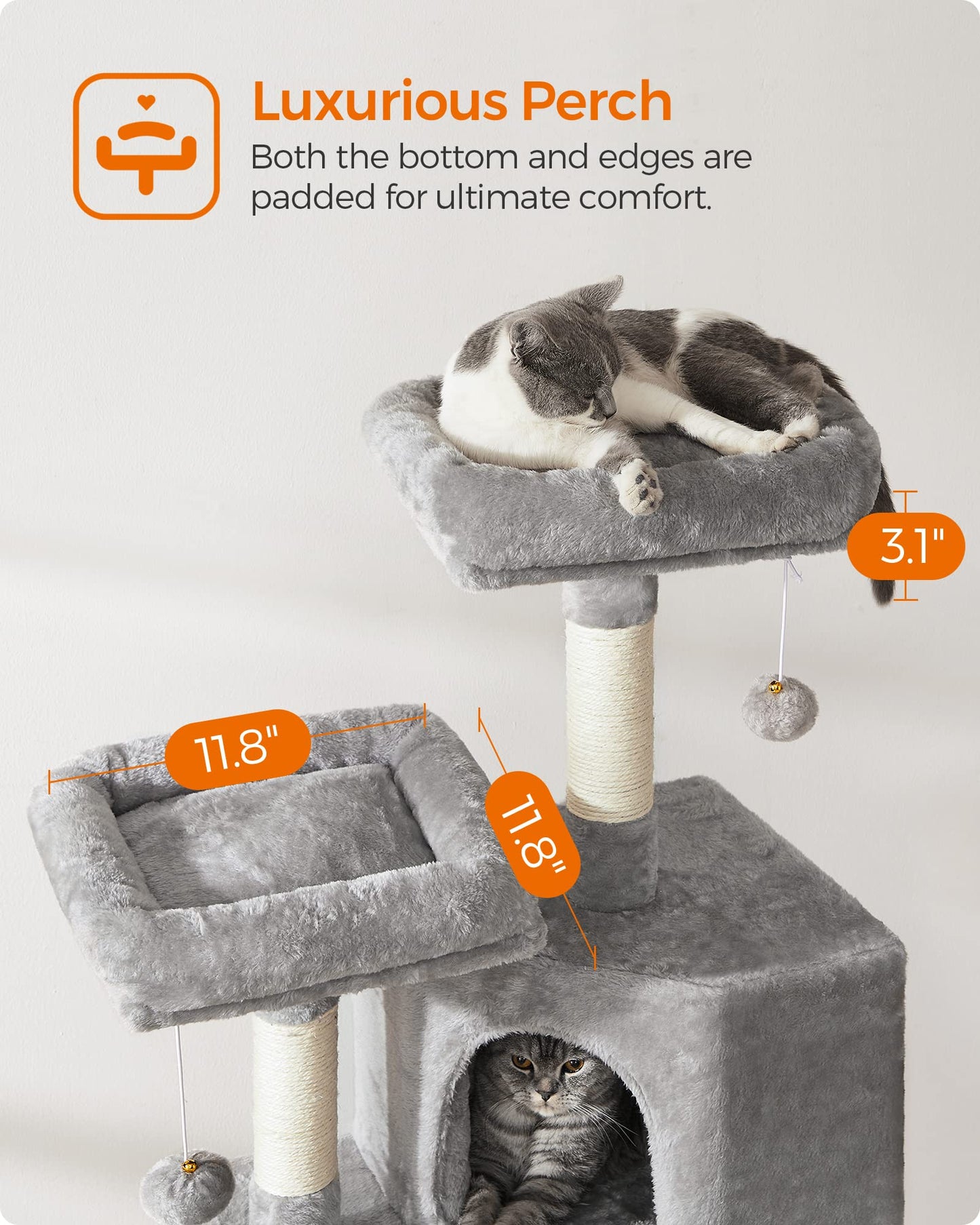 Luxurious Perch
Both the bottom and edges are padded for ultimate comfort.

3.1"

11.8"

11.8"