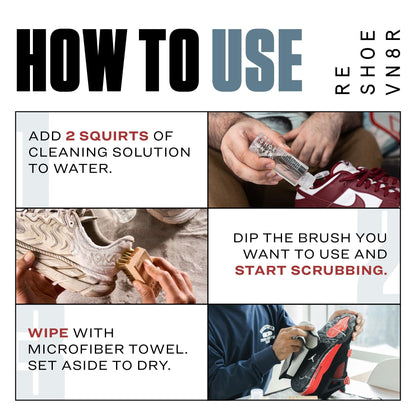 HOW TO USE

RE
SHOE
VN8R

1

ADD 2 SQUIRTS OF CLEANING SOLUTION TO WATER.

2

DIP THE BRUSH YOU WANT TO USE AND START SCRUBBING.

3

WIPE WITH MICROFIBER TOWEL. SET ASIDE TO DRY.