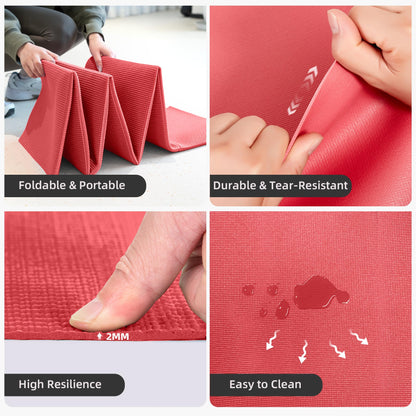 Foldable & Portable

Durable & Tear-Resistant

2MM

High Resilience

Easy to Clean