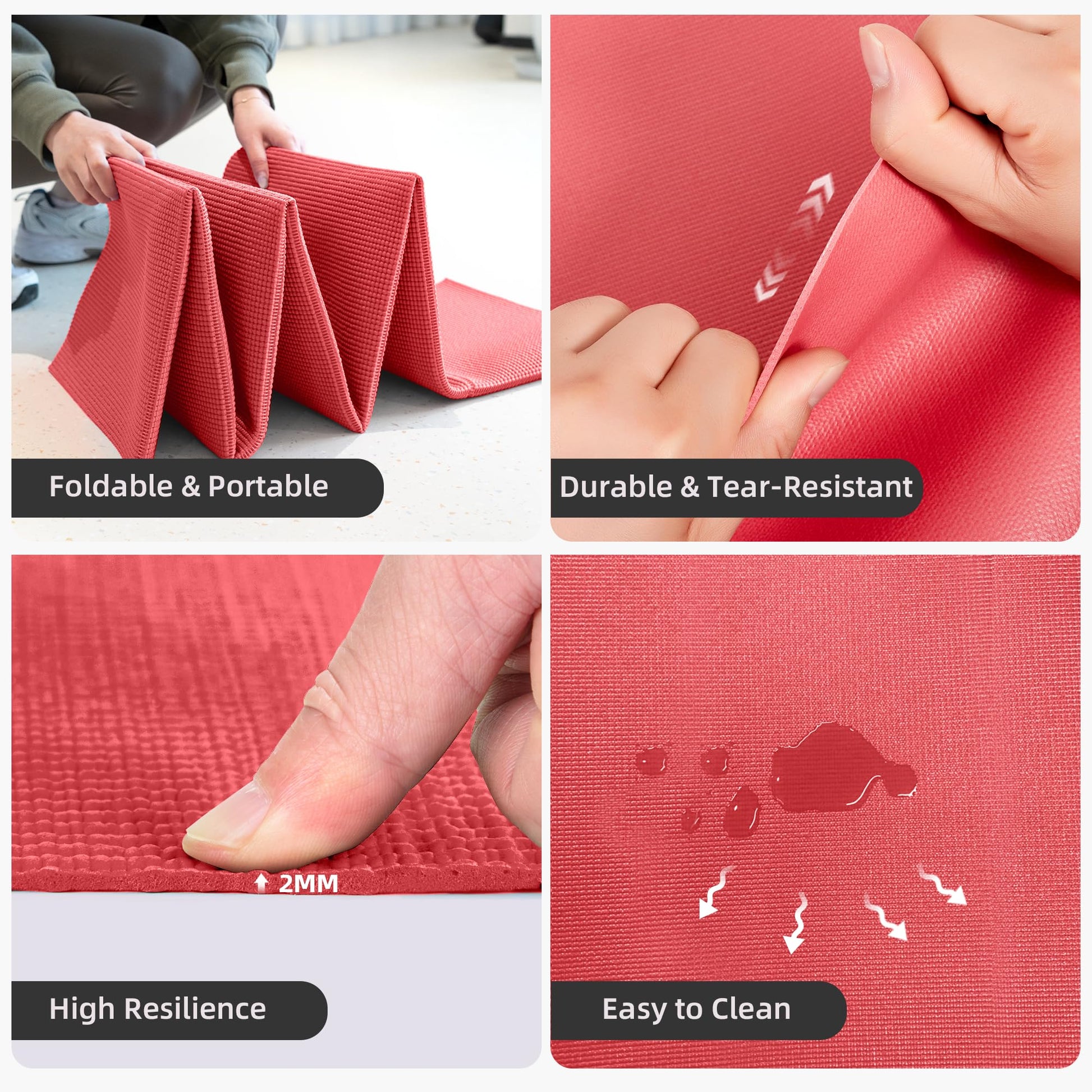 Foldable & Portable

Durable & Tear-Resistant

2MM

High Resilience

Easy to Clean