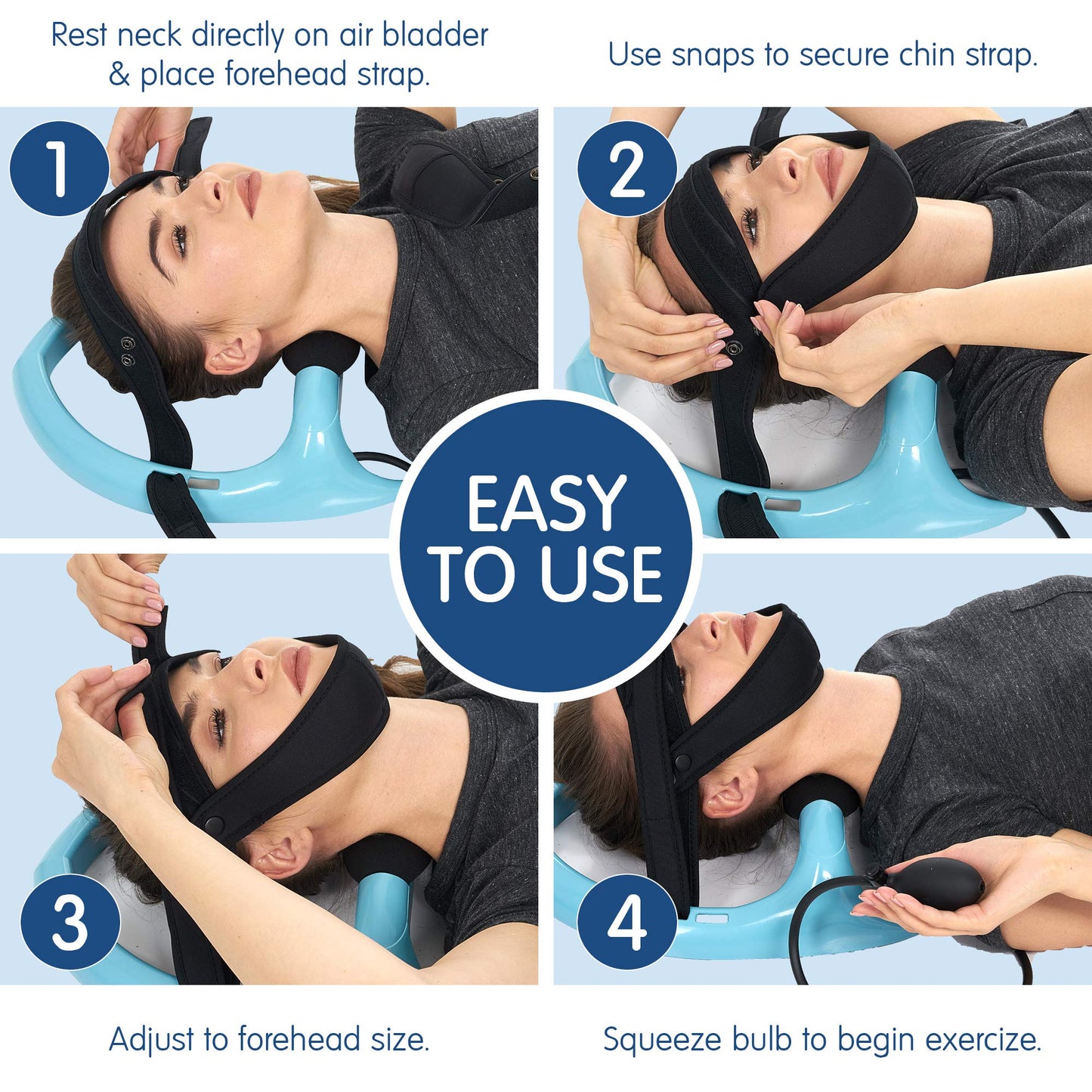 Rest neck directly on air bladder & place forehead strap.

Use snaps to secure chin strap.

1

2

EASY TO USE

3

4

Adjust to forehead size.

Squeeze bulb to begin exercize.