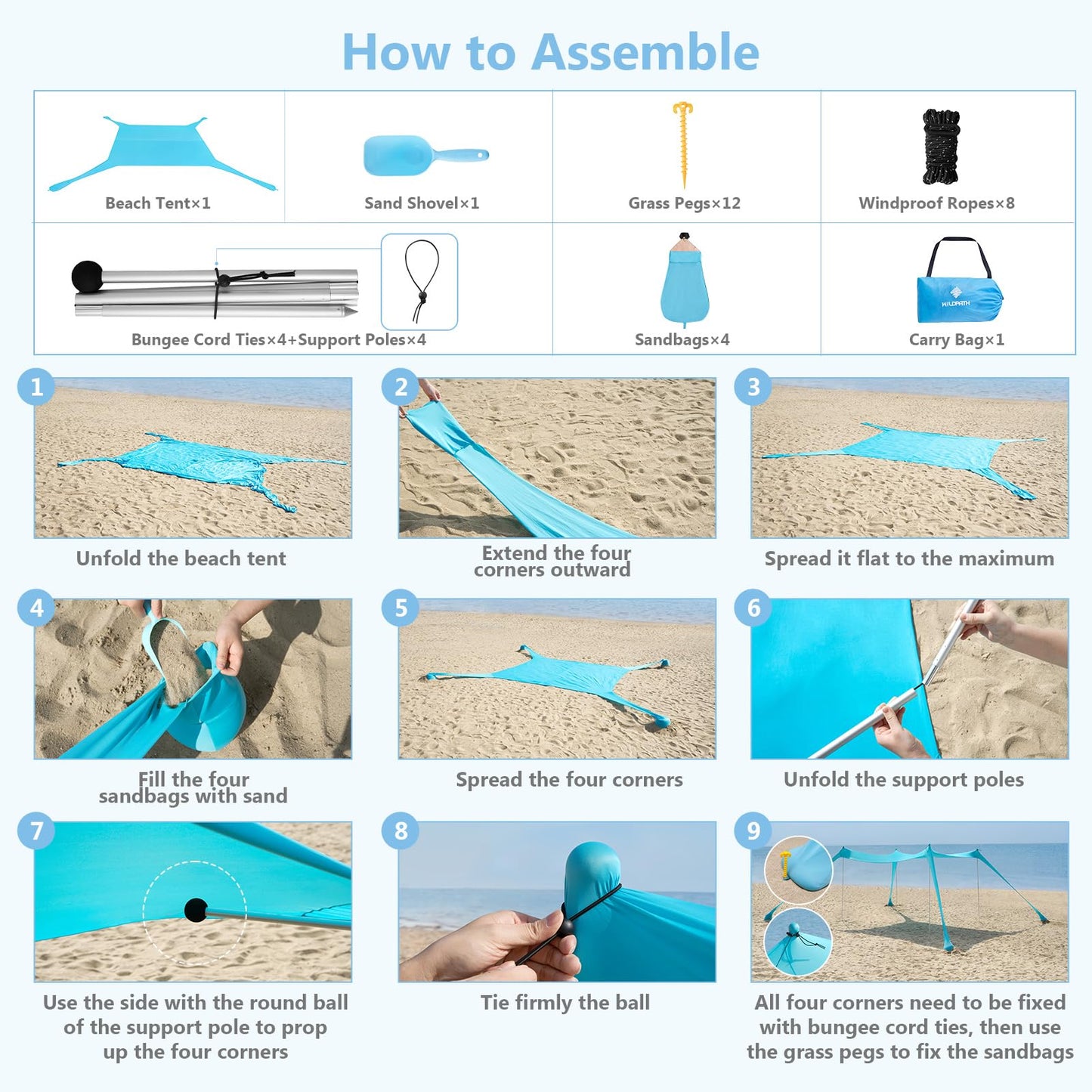 How to Assemble

Beach Tent×1

Sand Shovel×1

Grass Pegs×12

Windproof Ropes×8

Bungee Cord Ties×4+Support Poles×4

Sandbags×4

WILDPATH

Carry Bag×1

1
Unfold the beach tent

2
Extend the four corners outward

3
Spread it flat to the maximum

4
Fill the four sandbags with sand

5
Spread the four corners

6
Unfold the support poles

7
Use the side with the round ball of the support pole to prop up the four corners

8
Tie firmly the ball

9
All four corners need to be fixed with bungee cord ties, then use the grass pegs to fix the sandbags