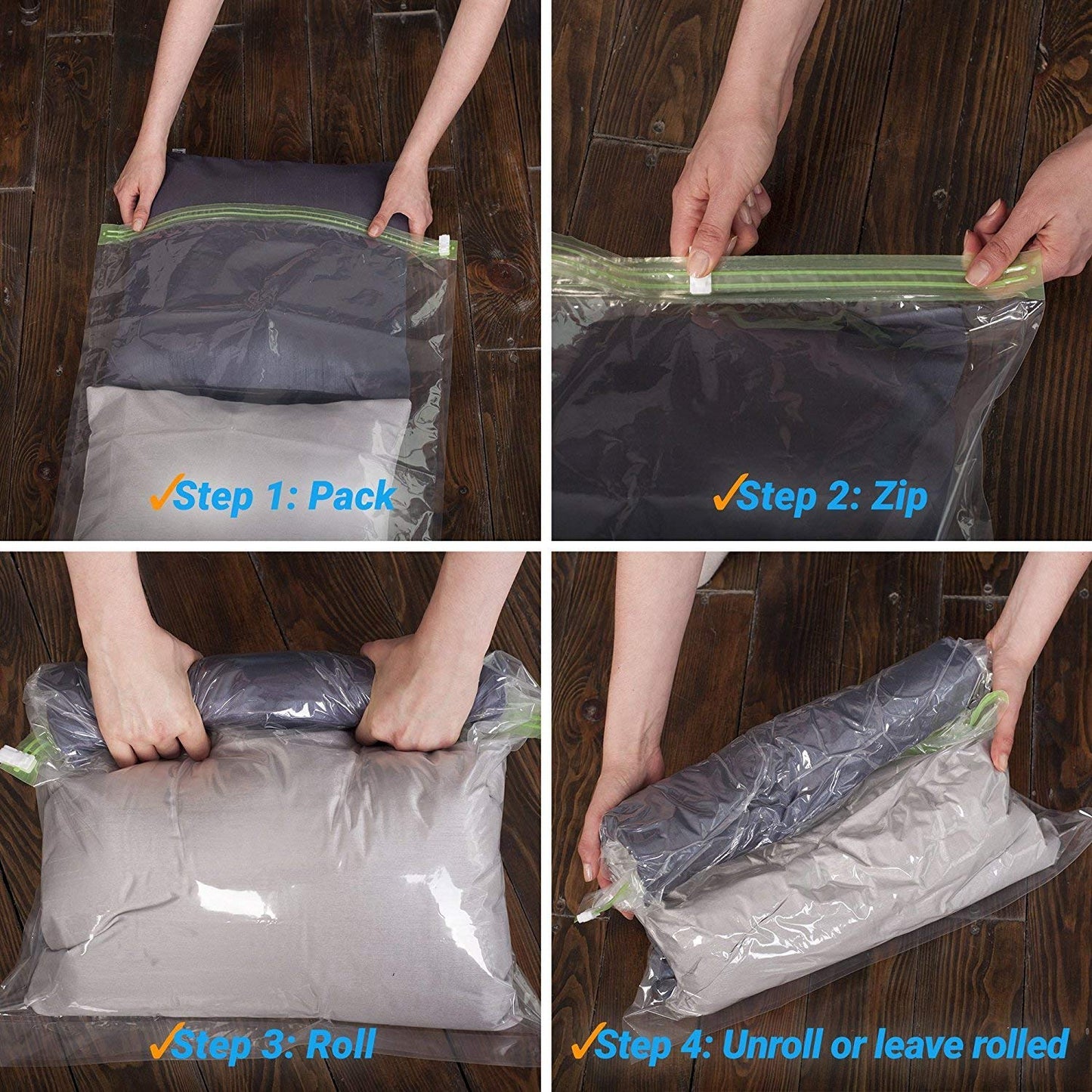 ✓Step 1: Pack

✓Step 2: Zip

✓Step 3: Roll

✓Step 4: Unroll or leave rolled