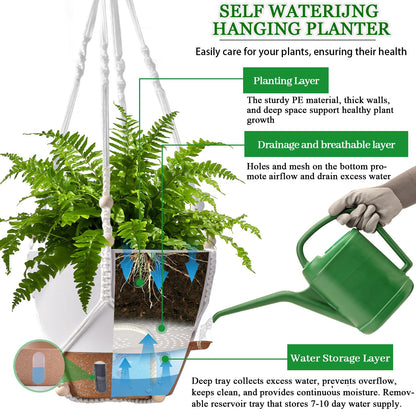 SELF WATERIJNG HANGING PLANTER

Easily care for your plants, ensuring their health

Planting Layer

The sturdy PE material, thick walls, and deep space support healthy plant growth

Drainage and breathable layer

Holes and mesh on the bottom promote airflow and drain excess water

Water Storage Layer

Deep tray collects excess water, prevents overflow, keeps clean, and provides continuous moisture. Removable reservoir tray that stores 7-10 day water supply.