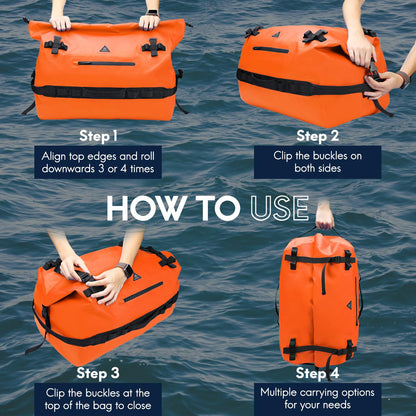 Step 1
Align top edges and roll downwards 3 or 4 times

Step 2
Clip the buckles on both sides

HOW TO USE

Step 3
Clip the buckles at the top of the bag to close

Step 4
Multiple carrying options for your needs