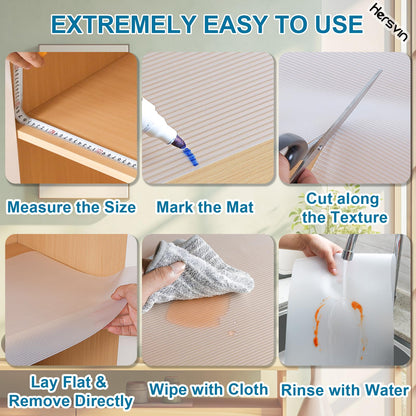 EXTREMELY EASY TO USE

Hersvin

Measure the Size

Mark the Mat

Cut along the Texture

Lay Flat & Remove Directly

Wipe with Cloth

Rinse with Water