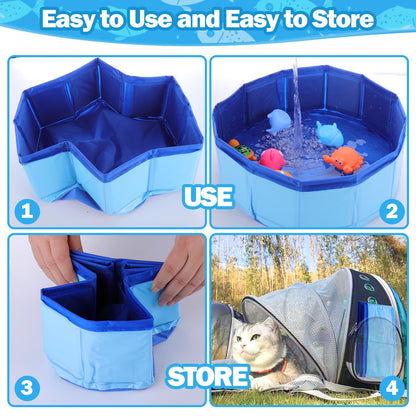 Easy to Use and Easy to Store

1

USE

2

3

STORE

4