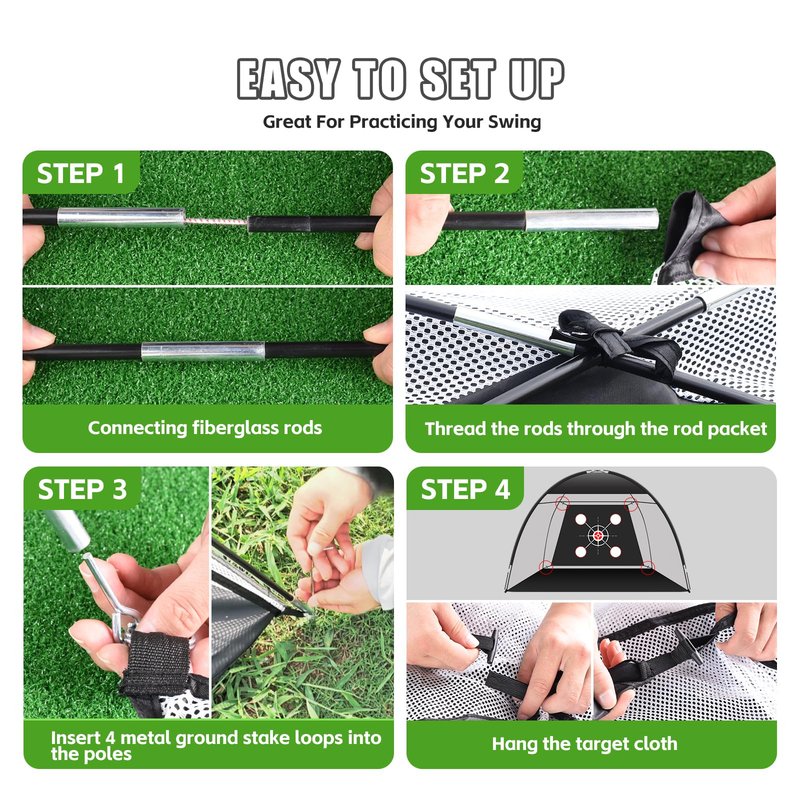 EASY TO SET UP
Great For Practicing Your Swing

STEP 1
Connecting fiberglass rods

STEP 2
Thread the rods through the rod packet

STEP 3
Insert 4 metal ground stake loops into the poles

STEP 4
Hang the target cloth