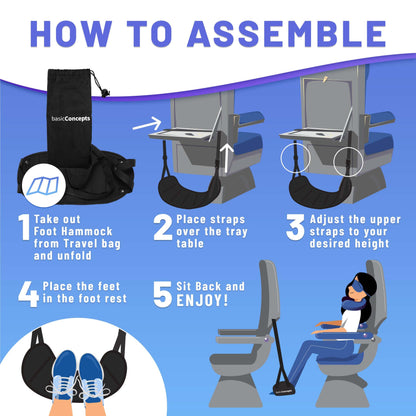 HOW TO ASSEMBLE

basicConcepts

1 Take out Foot Hammock from Travel bag and unfold

2 Place straps over the tray table

3 Adjust the upper straps to your desired height

4 Place the feet in the foot rest

5 Sit Back and ENJOY!