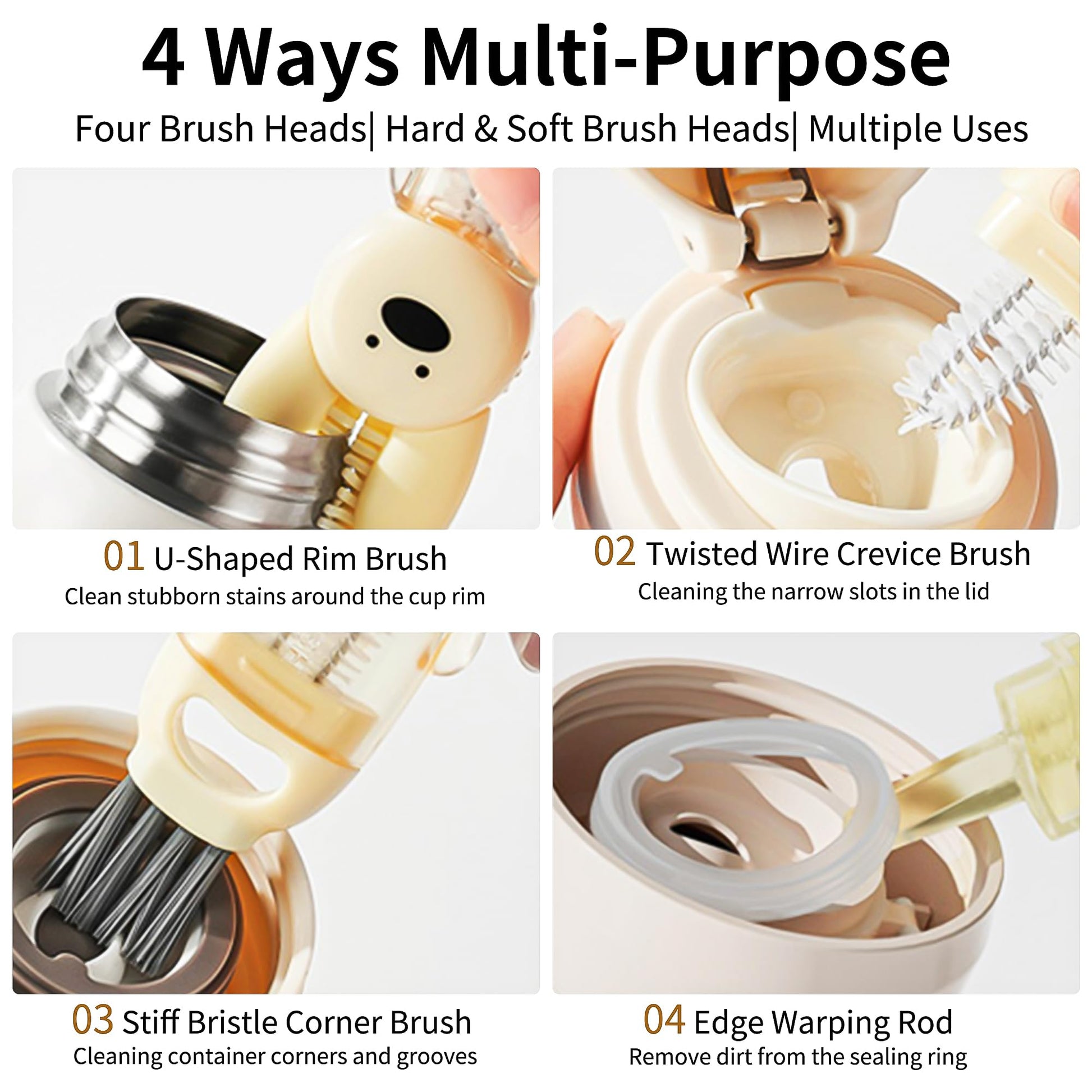 4 Ways Multi-Purpose

Four Brush Heads| Hard & Soft Brush Heads| Multiple Uses

01 U-Shaped Rim Brush
Clean stubborn stains around the cup rim

02 Twisted Wire Crevice Brush
Cleaning the narrow slots in the lid

03 Stiff Bristle Corner Brush
Cleaning container corners and grooves

04 Edge Warping Rod
Remove dirt from the sealing ring