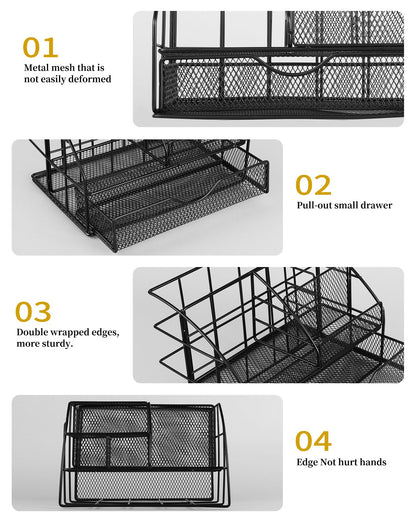 01
Metal mesh that is not easily deformed

02
Pull-out small drawer

03
Double wrapped edges, more sturdy.

04
Edge Not hurt hands