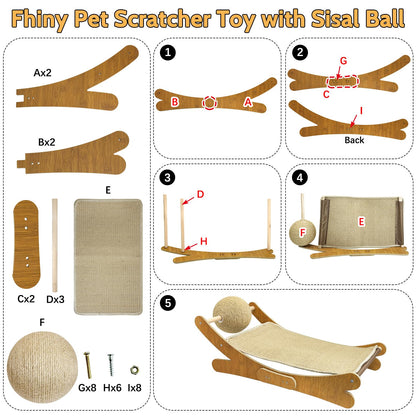 Fhiny Pet Scratcher Toy with Sisal Ball

Ax2

Bx2

E

Cx2

Dx3

F

Gx8

Hx6

Ix8

1

B

A

2

G

C

I

Back

3

D

H

4

F

E

5