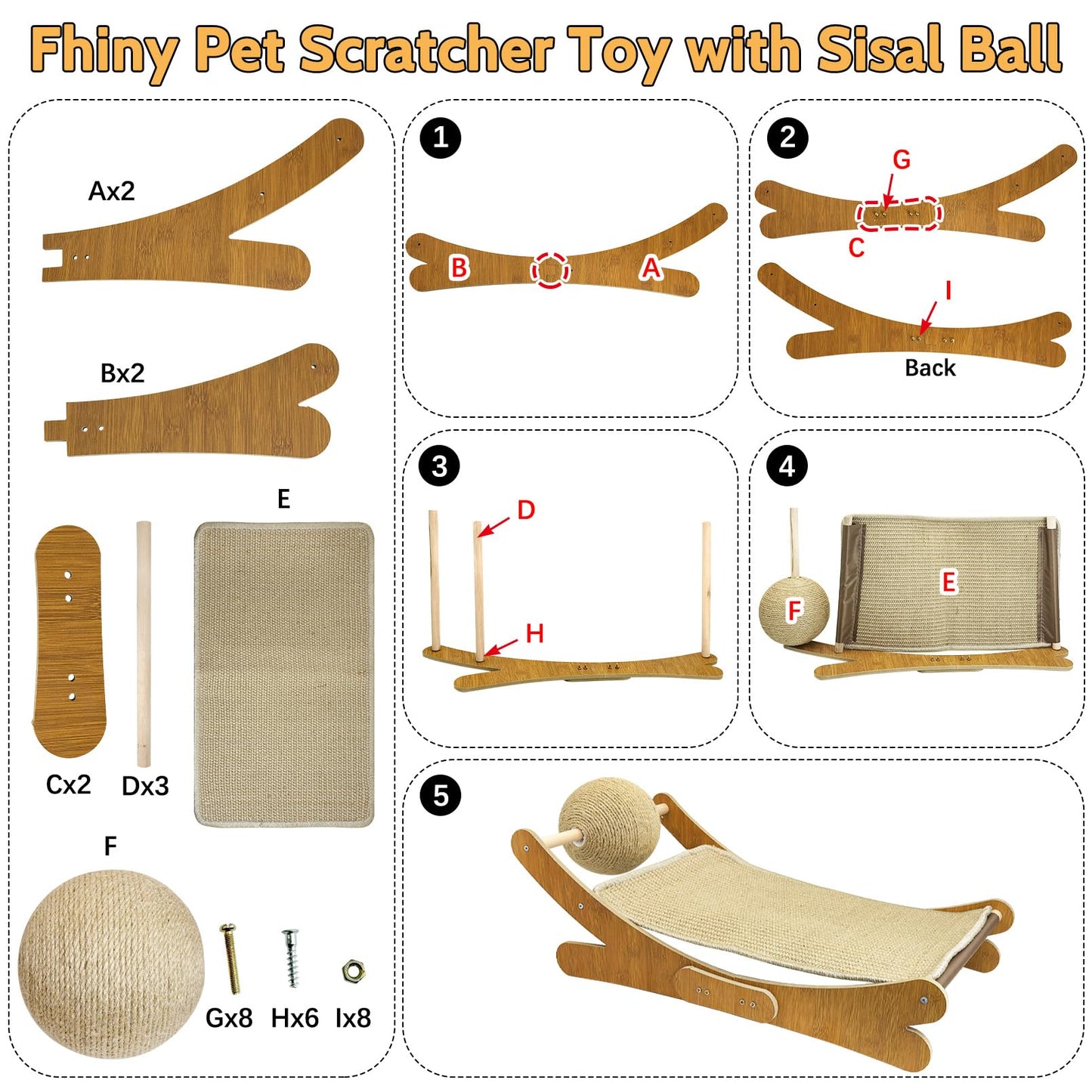 Fhiny Pet Scratcher Toy with Sisal Ball

Ax2

Bx2

E

Cx2

Dx3

F

Gx8

Hx6

Ix8

1

B

A

2

G

C

I

Back

3

D

H

4

F

E

5