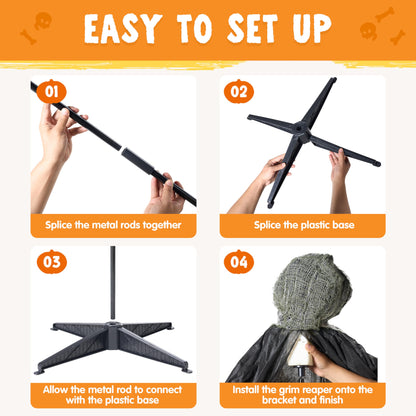 EASY TO SET UP

01

Splice the metal rods together

02

Splice the plastic base

03

Allow the metal rod to connect with the plastic base

04

Install the grim reaper onto the bracket and finish