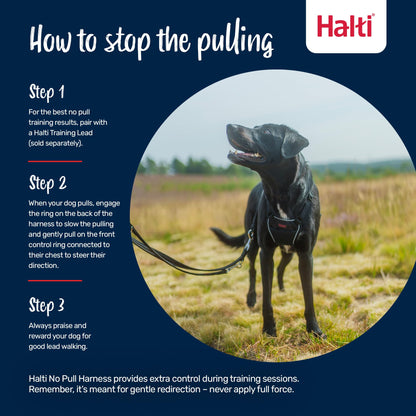 How to stop the pulling

Halti®

Step 1

For the best no pull training results, pair with a Halti Training Lead (sold separately).

Step 2

When your dog pulls, engage the ring on the back of the harness to slow the pulling and gently pull on the front control ring connected to their chest to steer their direction.

Step 3

Always praise and reward your dog for good lead walking.

Halti No Pull Harness provides extra control during training sessions. Remember, it's meant for gentle redirection – never apply full force.