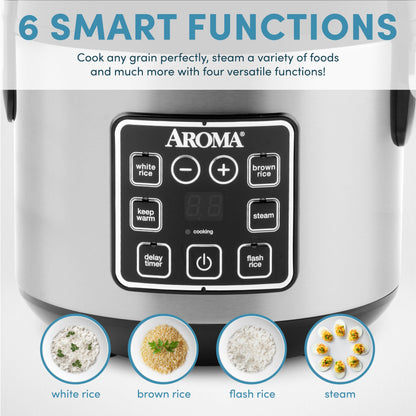 6 SMART FUNCTIONS

Cook any grain perfectly, steam a variety of foods and much more with four versatile functions!

AROMA®

white rice

−

+

brown rice

keep warm

steam

cooking

delay timer

flash rice

white rice

brown rice

flash rice

steam