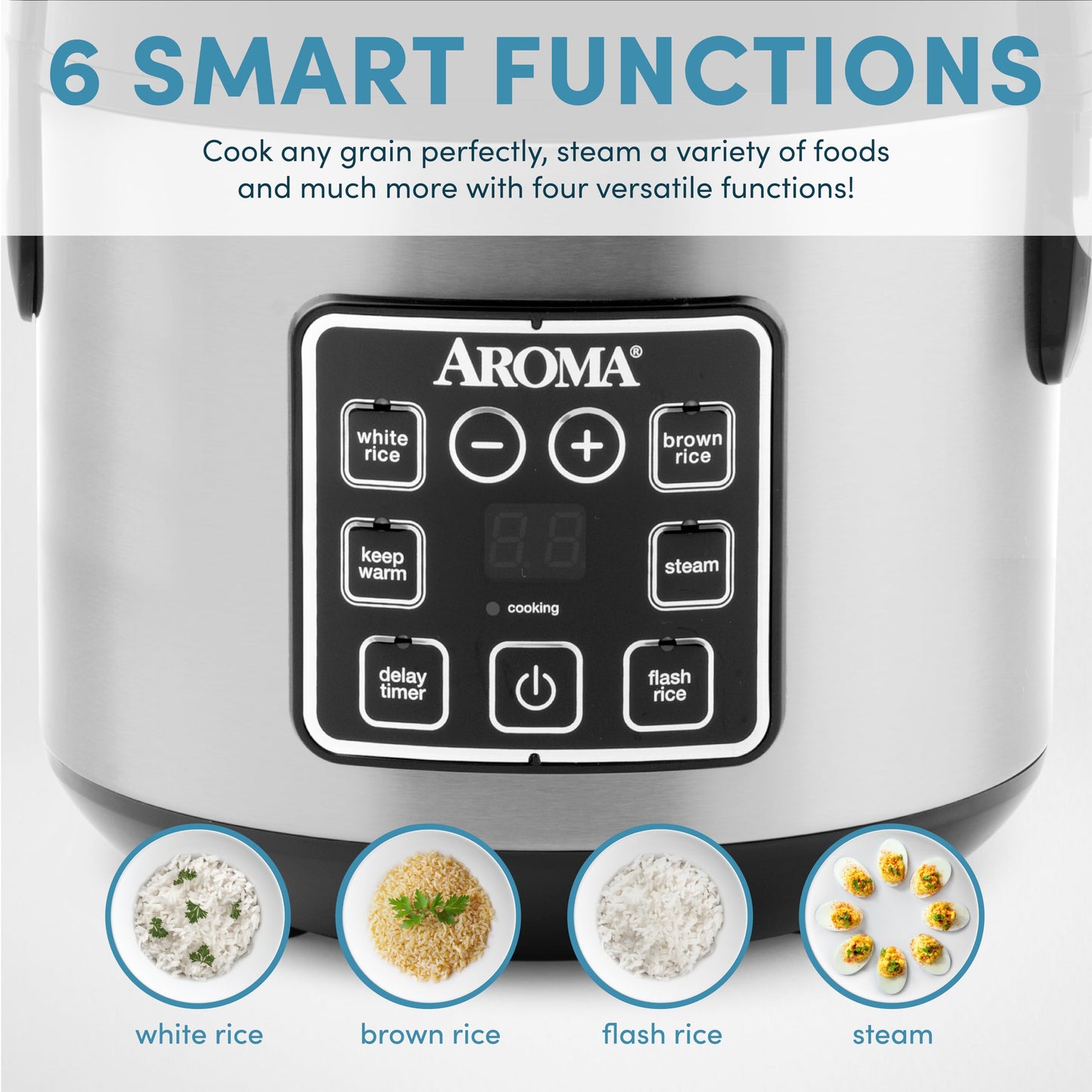 6 SMART FUNCTIONS

Cook any grain perfectly, steam a variety of foods and much more with four versatile functions!

AROMA®

white rice

−

+

brown rice

keep warm

steam

cooking

delay timer

flash rice

white rice

brown rice

flash rice

steam