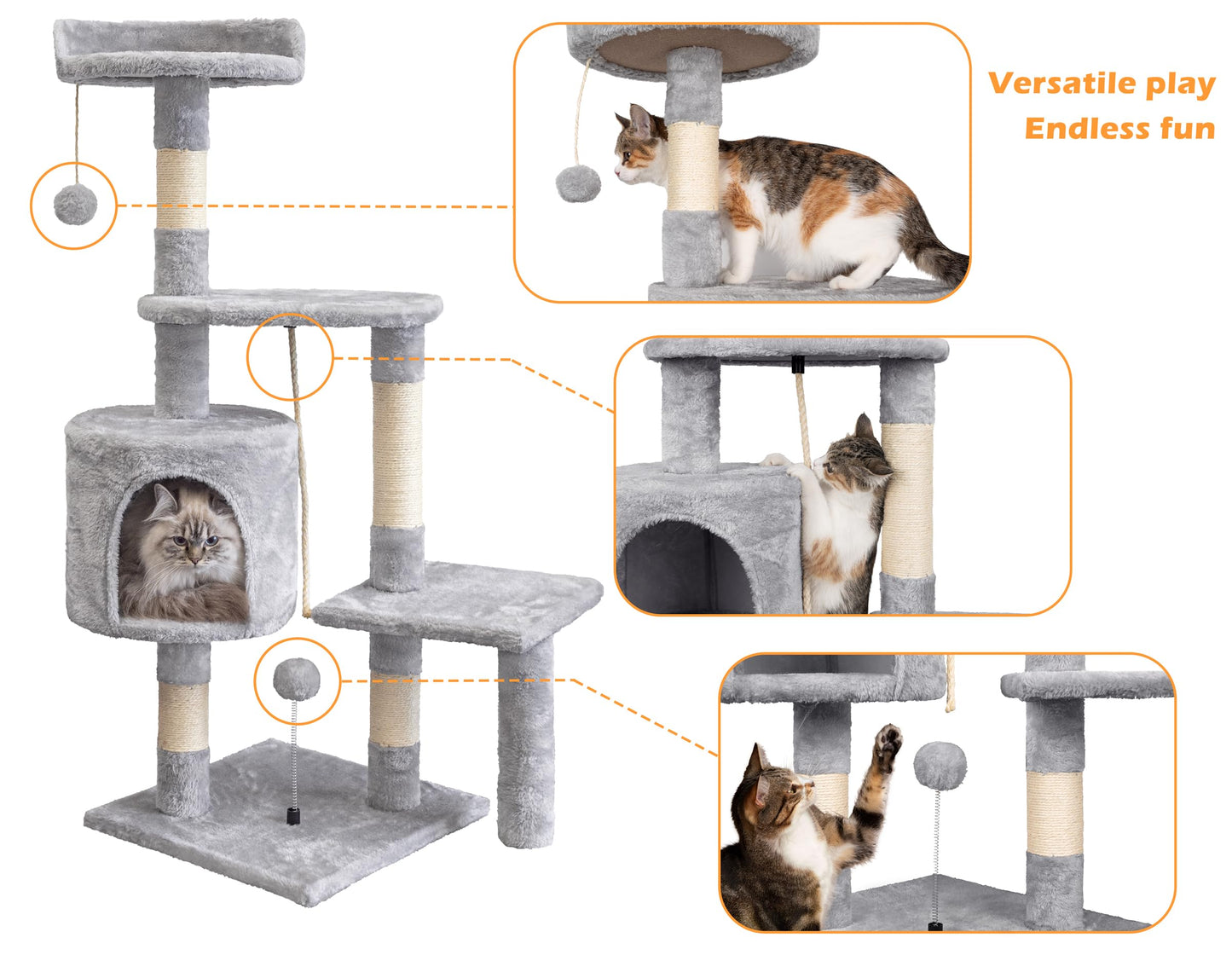 Versatile play
Endless fun