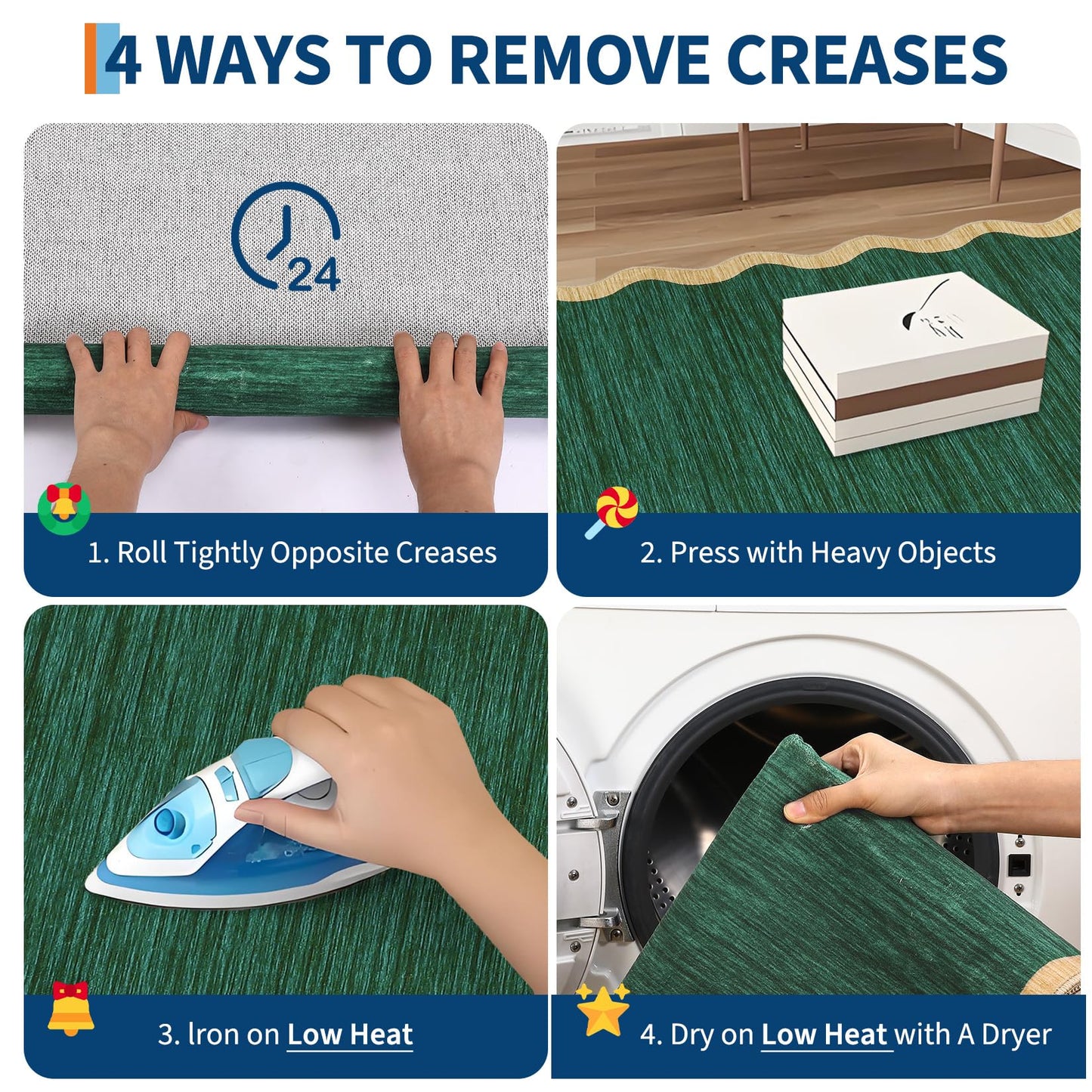 4 WAYS TO REMOVE CREASES

24

1. Roll Tightly Opposite Creases

2. Press with Heavy Objects

3. Iron on Low Heat

4. Dry on Low Heat with A Dryer