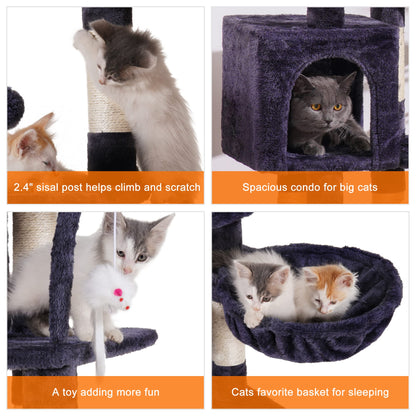 2.4" sisal post helps climb and scratch

Spacious condo for big cats

A toy adding more fun

Cats favorite basket for sleeping