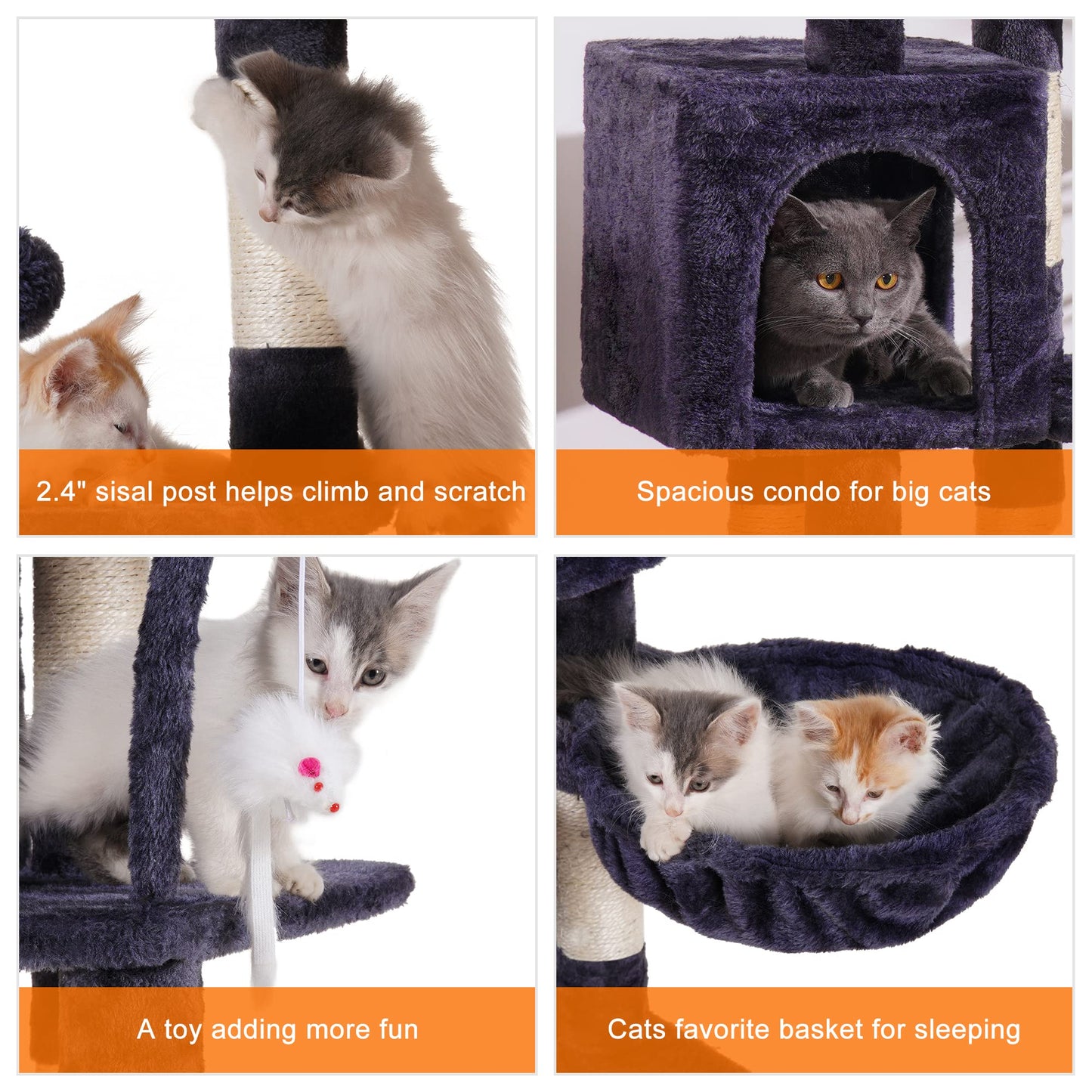 2.4" sisal post helps climb and scratch

Spacious condo for big cats

A toy adding more fun

Cats favorite basket for sleeping