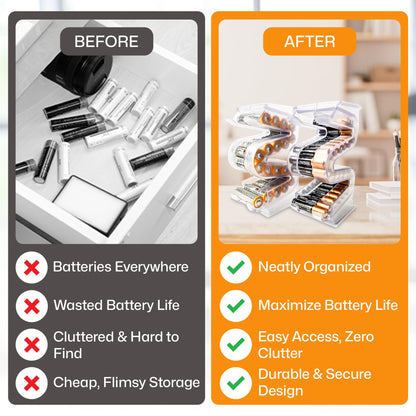 BEFORE

Batteries Everywhere

Wasted Battery Life

Cluttered & Hard to Find

Cheap, Flimsy Storage

AFTER

Neatly Organized

Maximize Battery Life

Easy Access, Zero Clutter

Durable & Secure Design