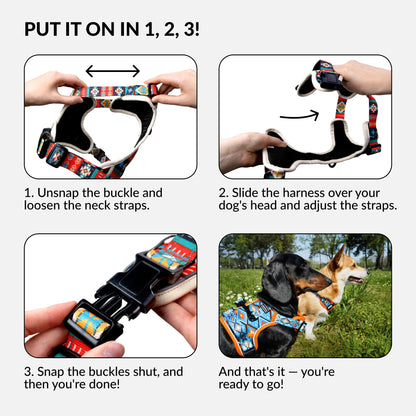 PUT IT ON IN 1, 2, 3!

1. Unsnap the buckle and loosen the neck straps.

2. Slide the harness over your dog's head and adjust the straps.

3. Snap the buckles shut, and then you're done!

And that's it — you're ready to go!