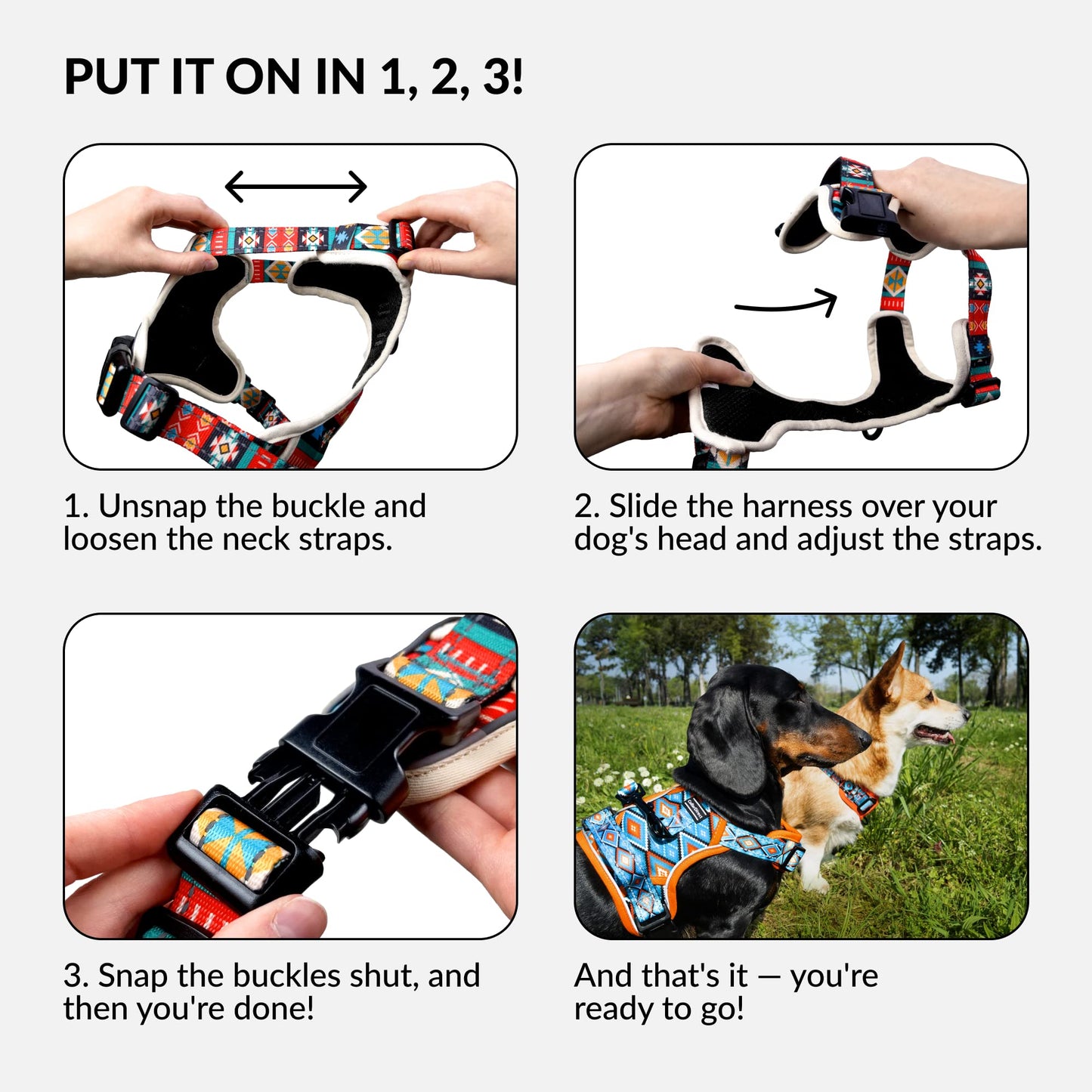 PUT IT ON IN 1, 2, 3!

1. Unsnap the buckle and loosen the neck straps.

2. Slide the harness over your dog's head and adjust the straps.

3. Snap the buckles shut, and then you're done!

And that's it — you're ready to go!