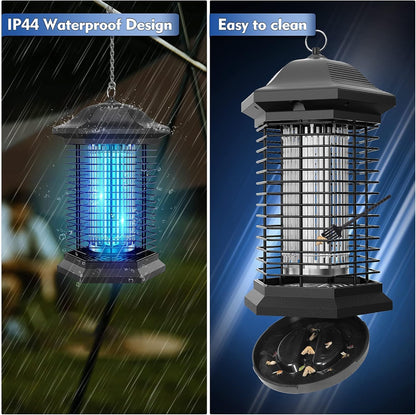 IP44 Waterproof Design

Easy to clean